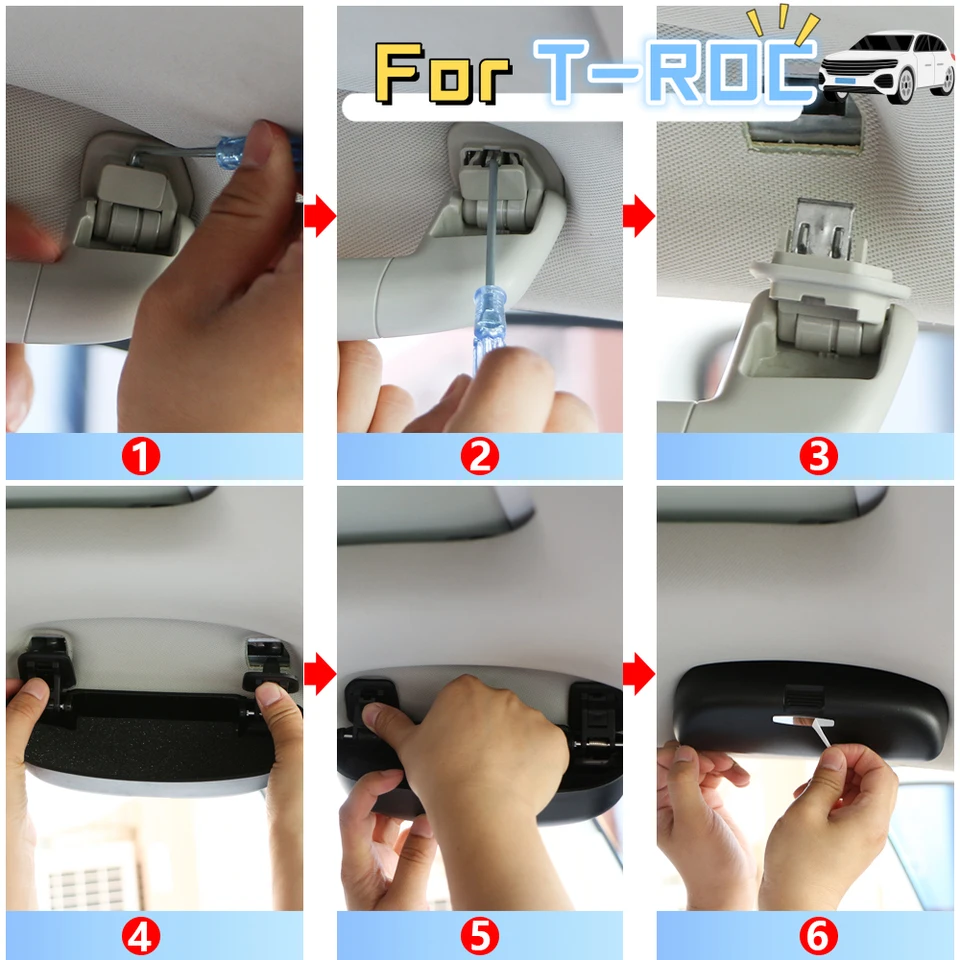 For T-ROC

1

2

3

4

5

6