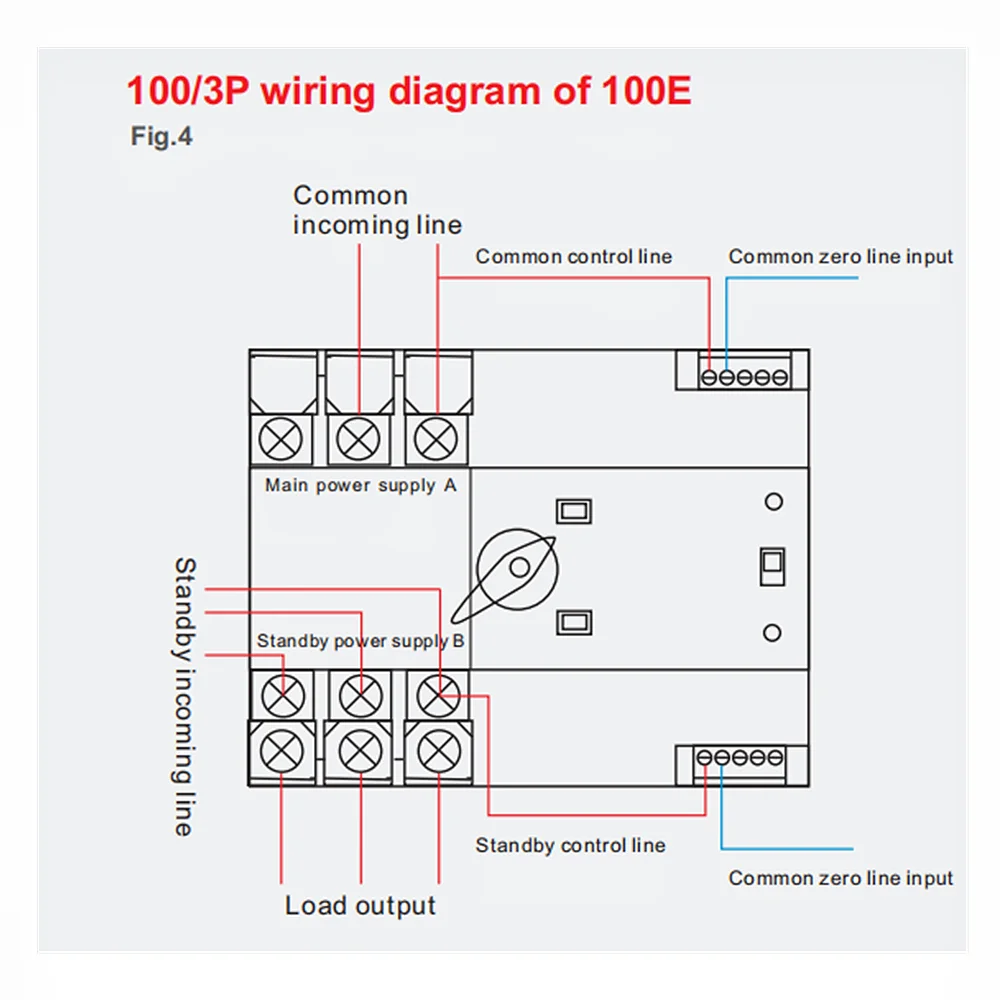 100/3P wiring diagram of 100E

Fig.4

Common incoming line

Common control line

Common zero line input

Main power supply A

Standby incoming line

Standby power supply B

Standby control line

Common zero line input

Load output