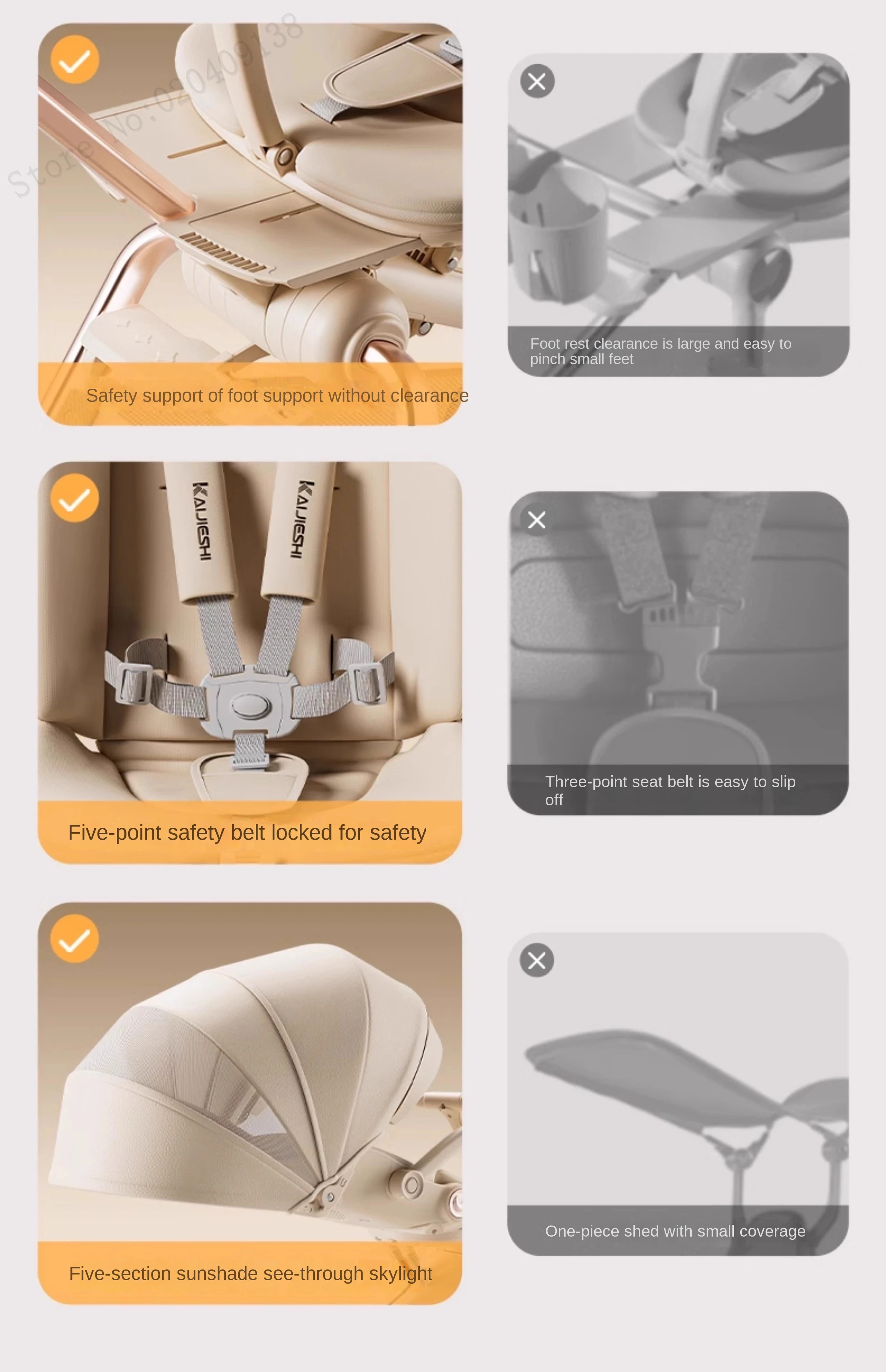 Store No:020409138

Safety support of foot support without clearance

Foot rest clearance is large and easy to pinch small feet

KAIJIESHI

KAIJIESHI

Five-point safety belt locked for safety

Three-point seat belt is easy to slip off

Five-section sunshade see-through skylight

One-piece shed with small coverage