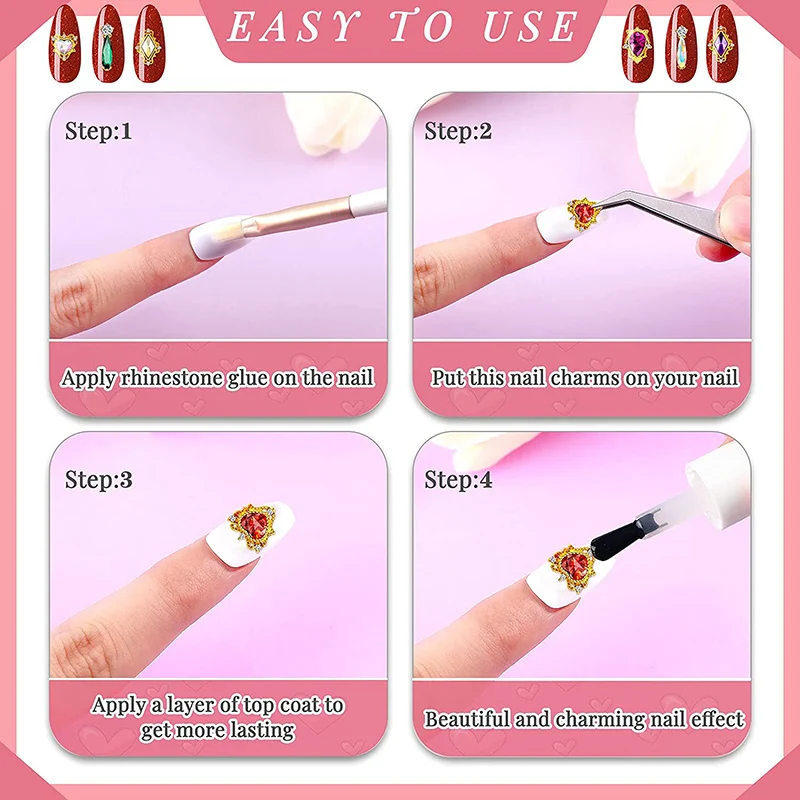 EASY TO USE

Step:1

Apply rhinestone glue on the nail

Step:2

Put this nail charms on your nail

Step:3

Apply a layer of top coat to get more lasting

Step:4

Beautiful and charming nail effect