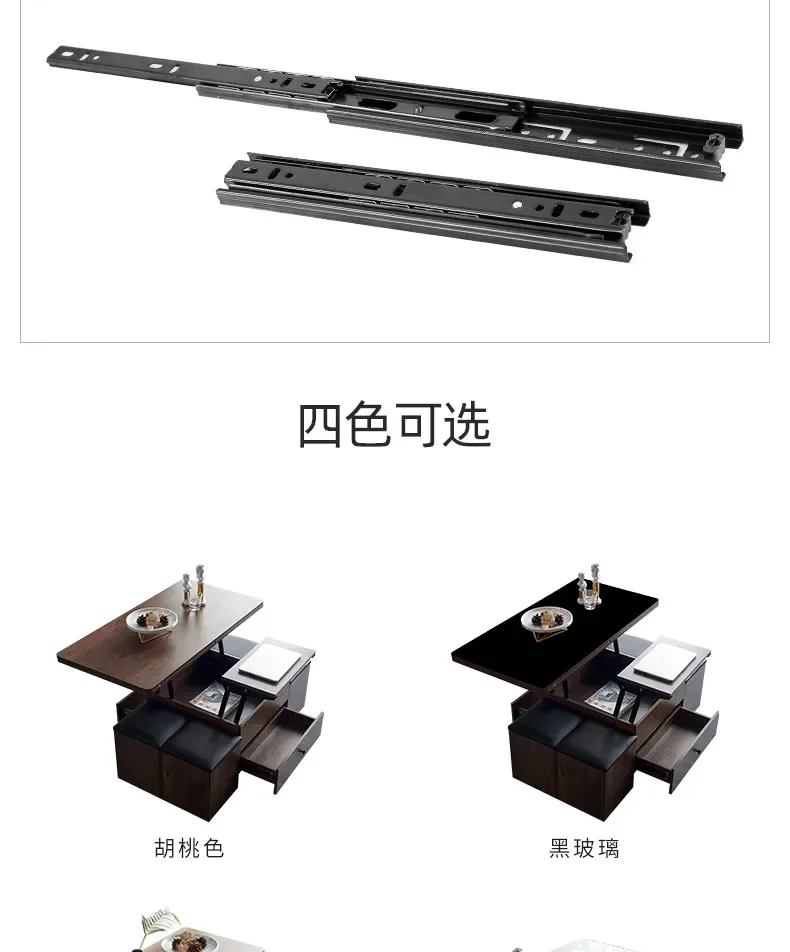 四色可选

胡桃色

黑玻璃