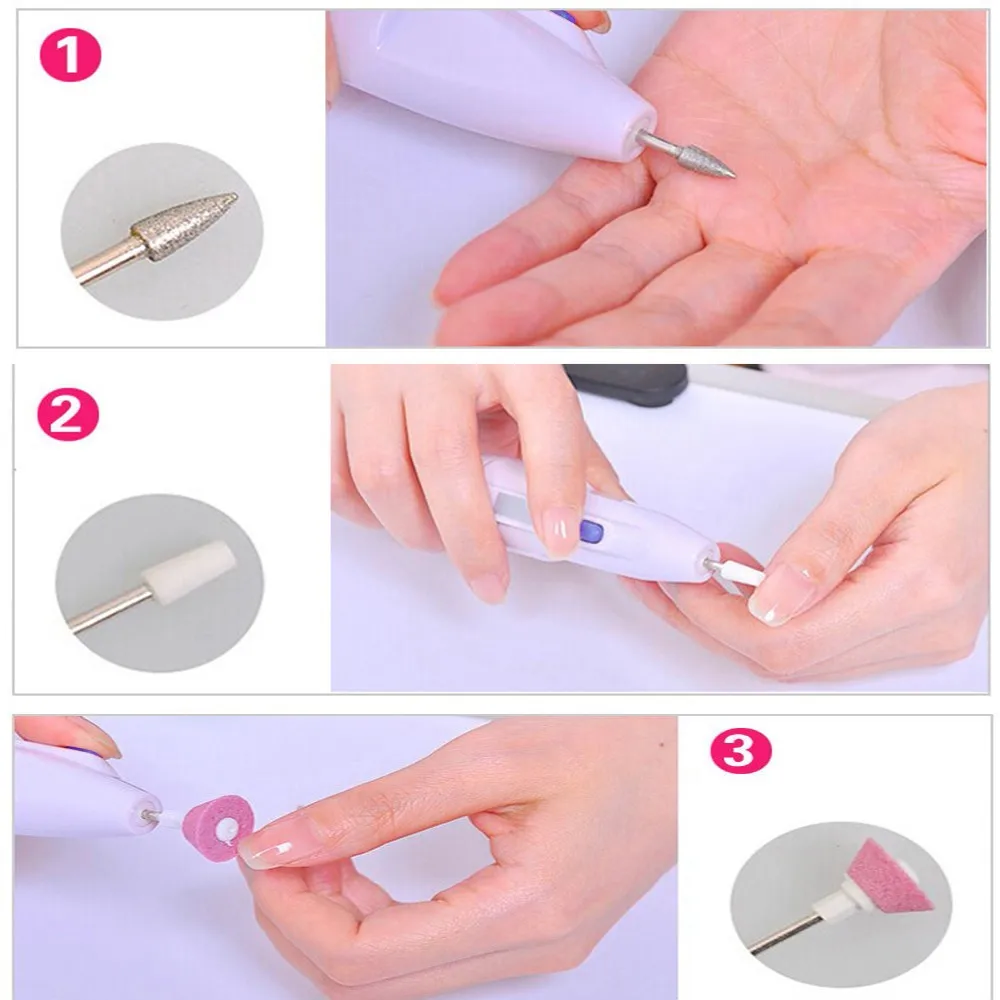 1

2

3