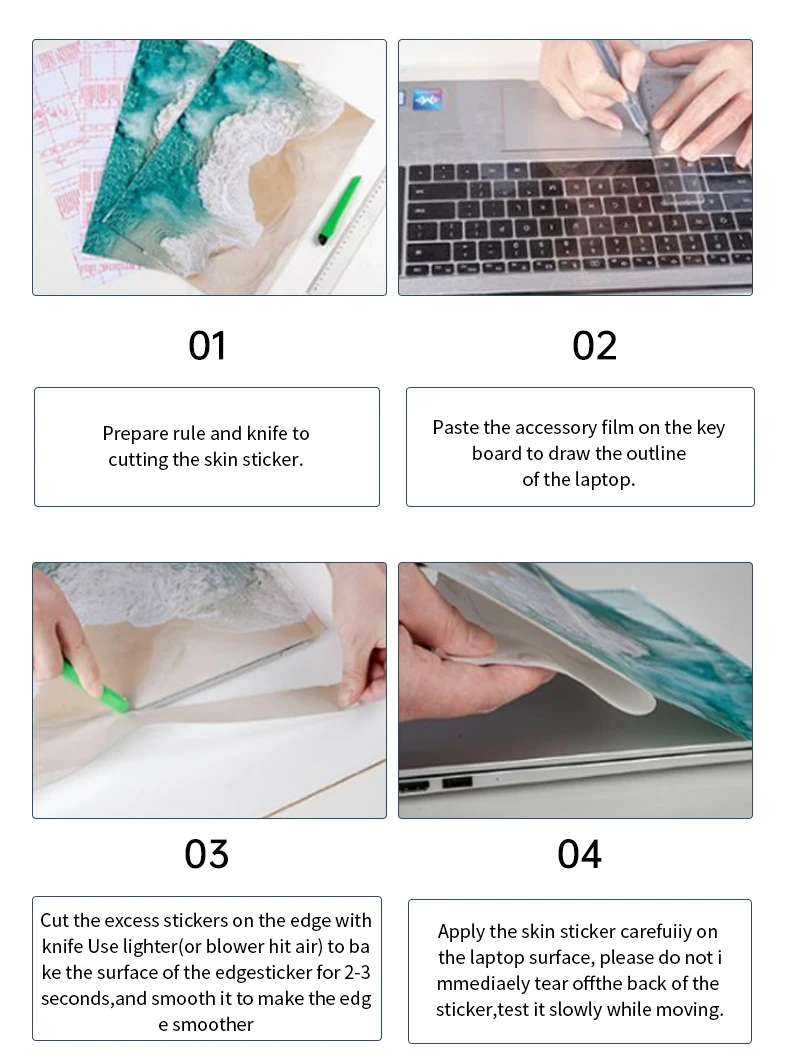 01

Prepare rule and knife to cutting the skin sticker.

02

Paste the accessory film on the key board to draw the outline of the laptop.

03

Cut the excess stickers on the edge with knife Use lighter(or blower hit air) to ba ke the surface of the edgesticker for 2-3 seconds,and smooth it to make the edg e smoother

04

Apply the skin sticker carefuiiy on the laptop surface, please do not i mmediaely tear offthe back of the sticker,test it slowly while moving.