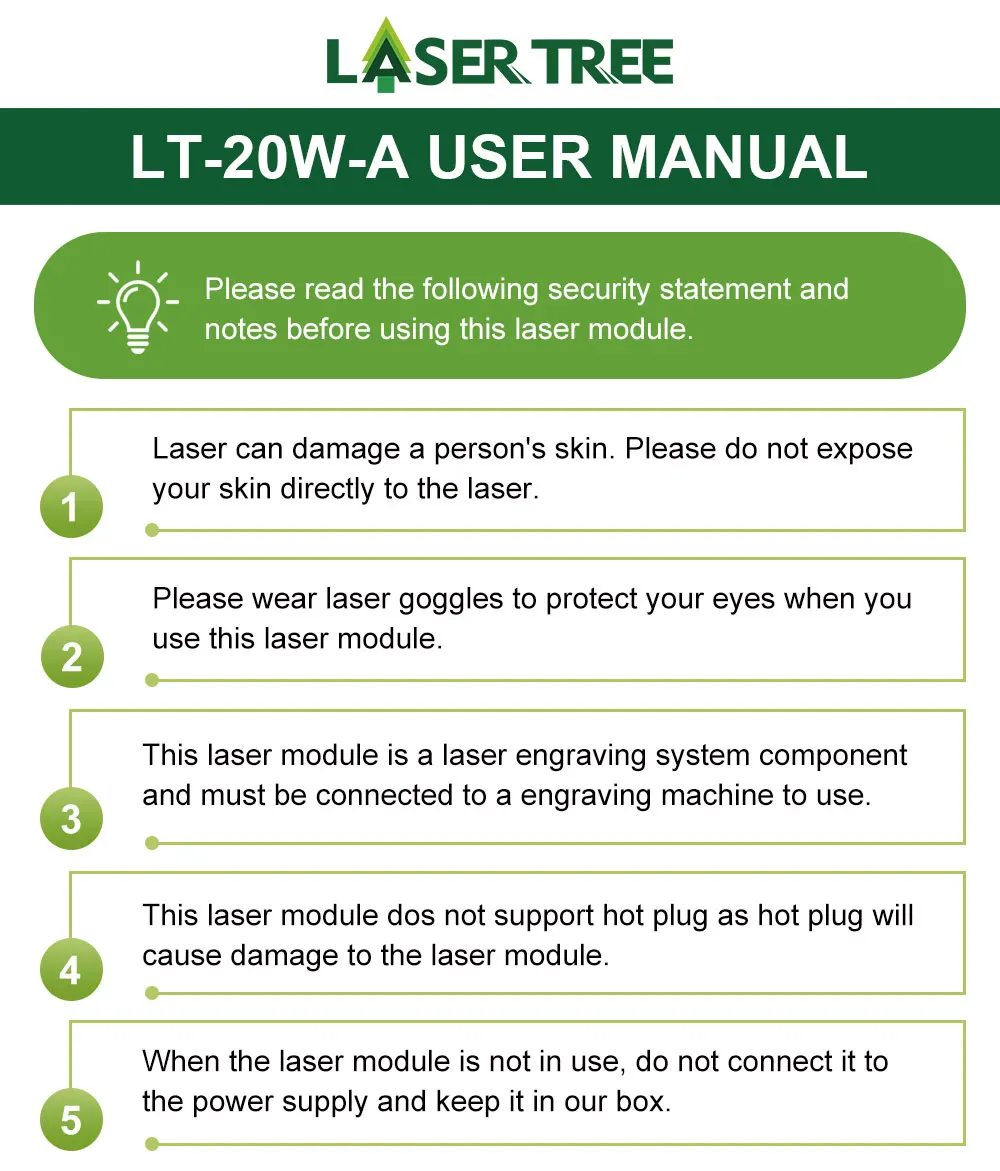 LASER TREE

LT-20W-A USER MANUAL

Please read the following security statement and notes before using this laser module.

1
Laser can damage a person's skin. Please do not expose your skin directly to the laser.

2
Please wear laser goggles to protect your eyes when you use this laser module.

3
This laser module is a laser engraving system component and must be connected to a engraving machine to use.

4
This laser module dos not support hot plug as hot plug will cause damage to the laser module.

5
When the laser module is not in use, do not connect it to the power supply and keep it in our box.