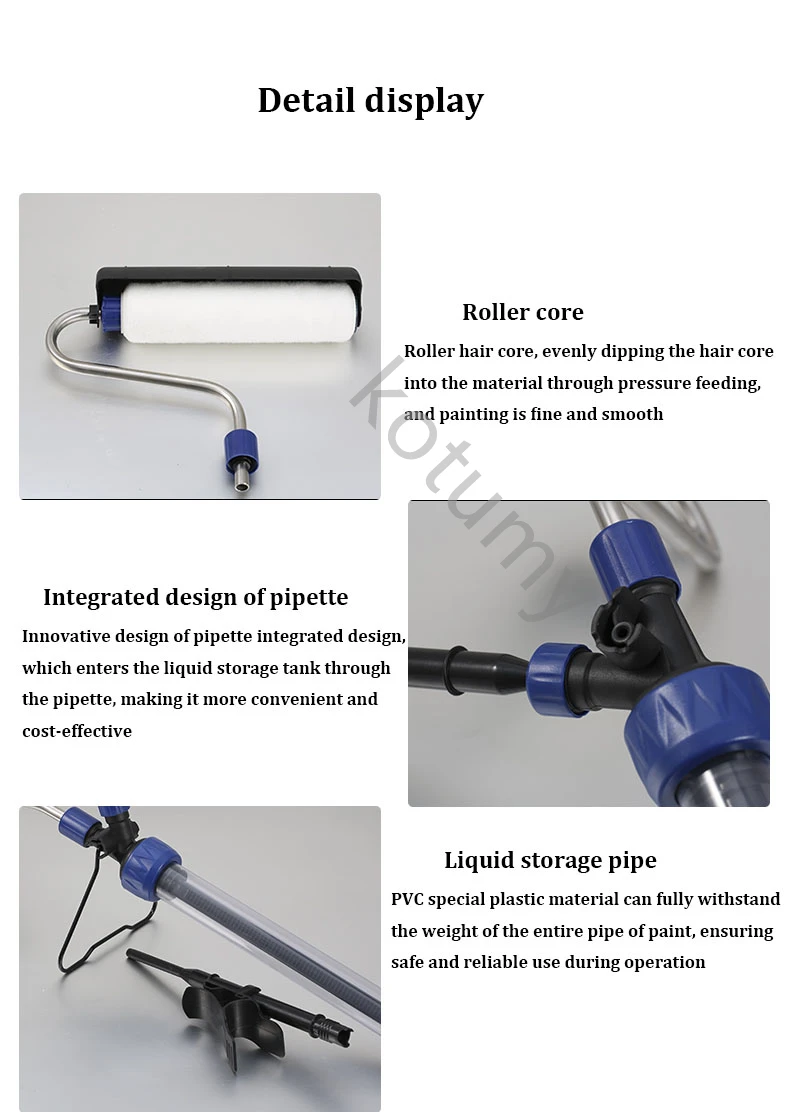 Detail display

Roller core

Roller hair core, evenly dipping the hair core into the material through pressure feeding, and painting is fine and smooth

kotumy

Integrated design of pipette

Innovative design of pipette integrated design, which enters the liquid storage tank through the pipette, making it more convenient and cost-effective

Liquid storage pipe

PVC special plastic material can fully withstand the weight of the entire pipe of paint, ensuring safe and reliable use during operation