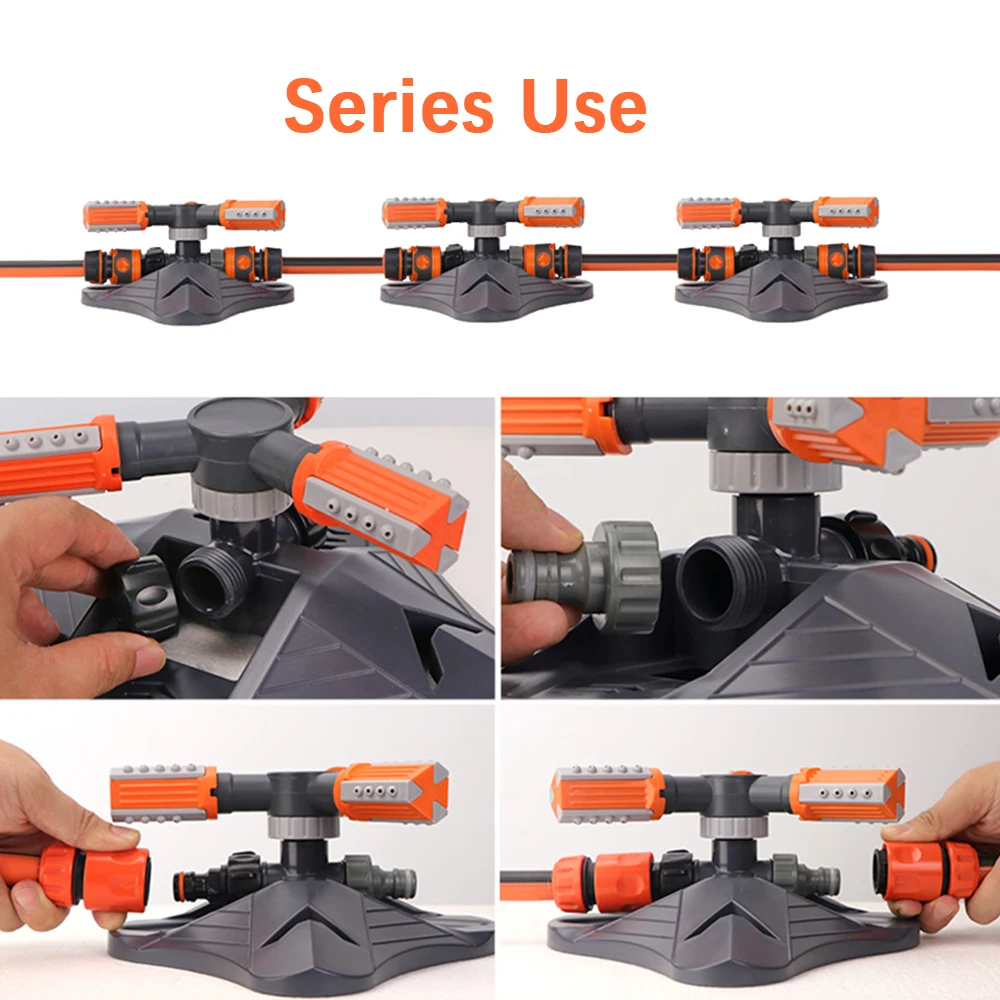 Series Use