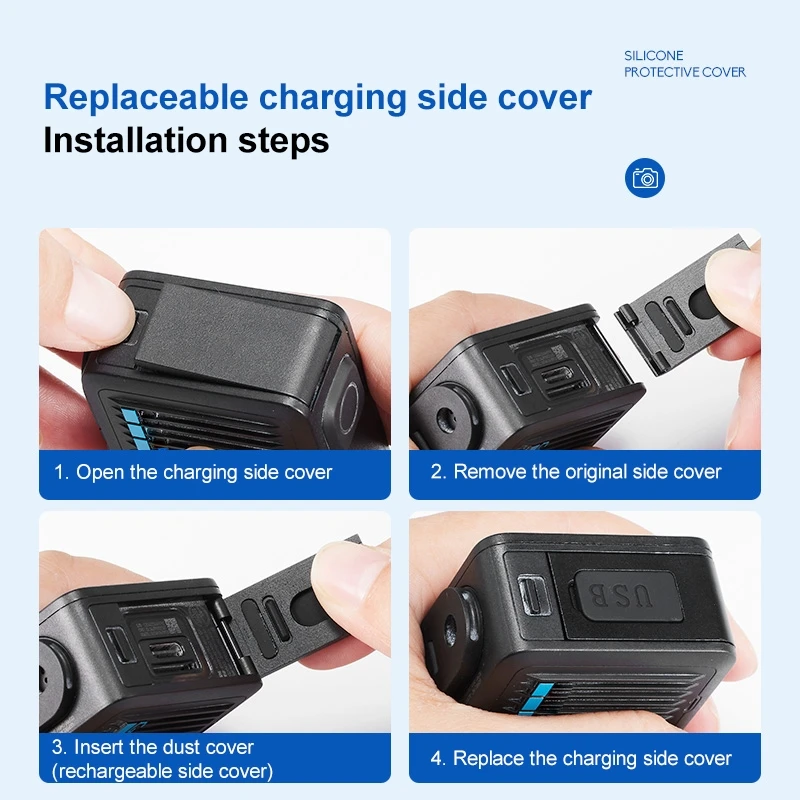 SILICONE
PROTECTIVE COVER

Replaceable charging side cover
Installation steps

1. Open the charging side cover

2. Remove the original side cover

3. Insert the dust cover (rechargeable side cover)

USB

4. Replace the charging side cover