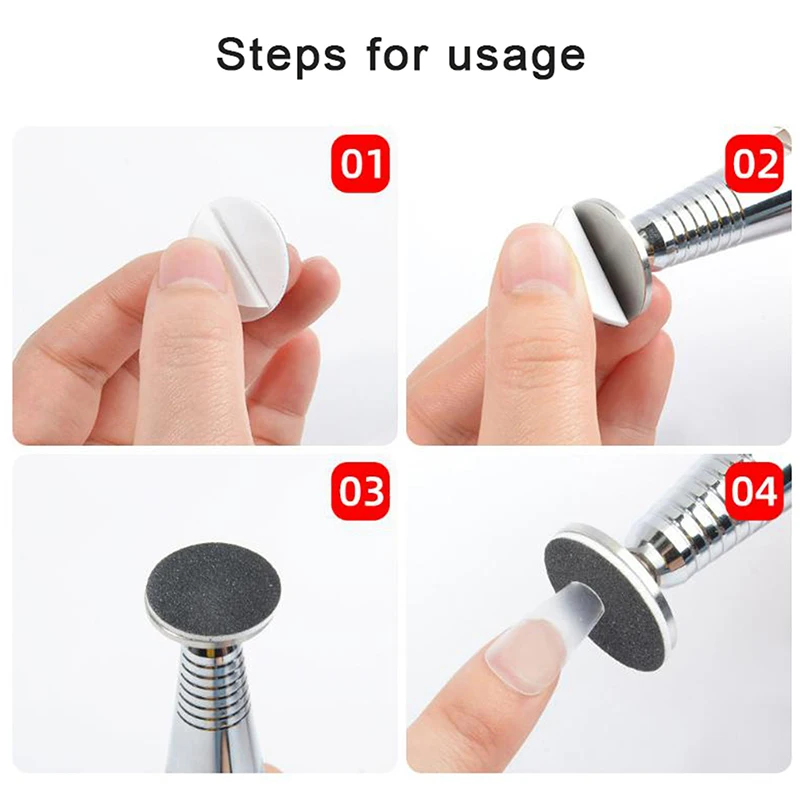 Steps for usage

01

02

03

04