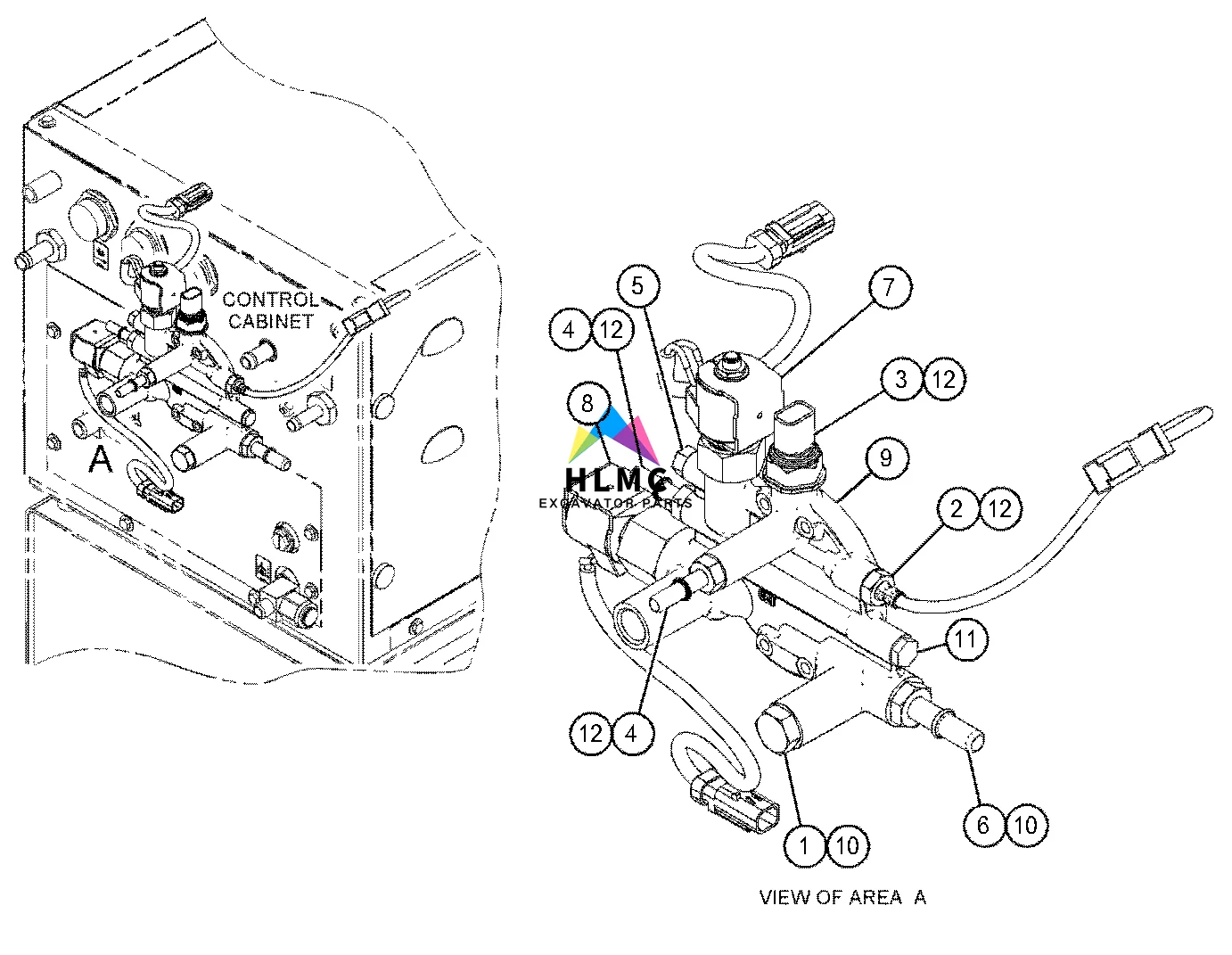 CONTROL CABINET

A

5

7

4 12

3 12

8

HLMC
EXCAVATOR PARTS

9

2 12

11

12 4

6 10

1 10

VIEW OF AREA A