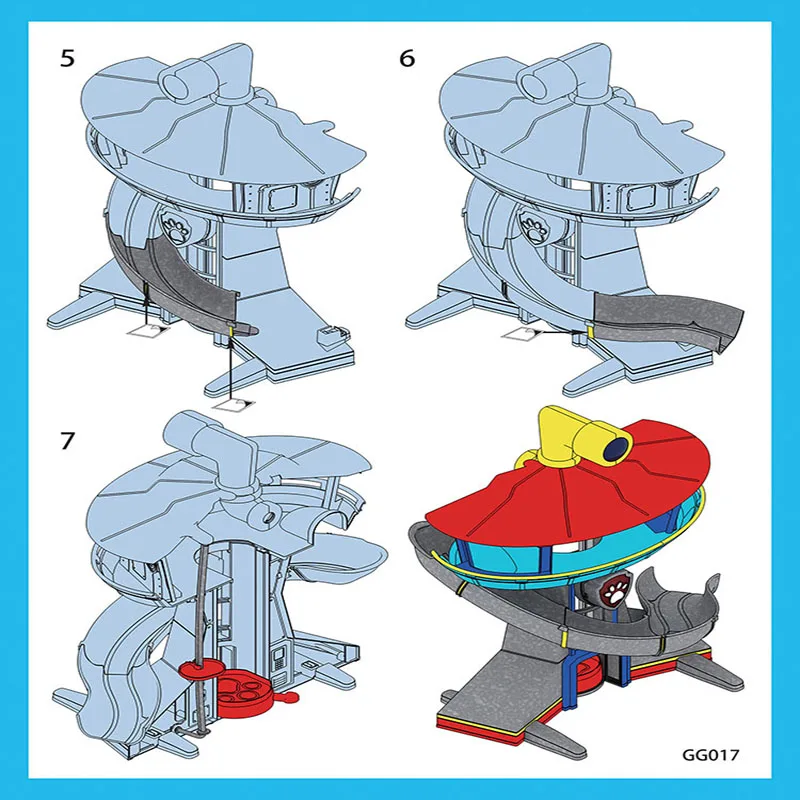 5

6

7

GG017