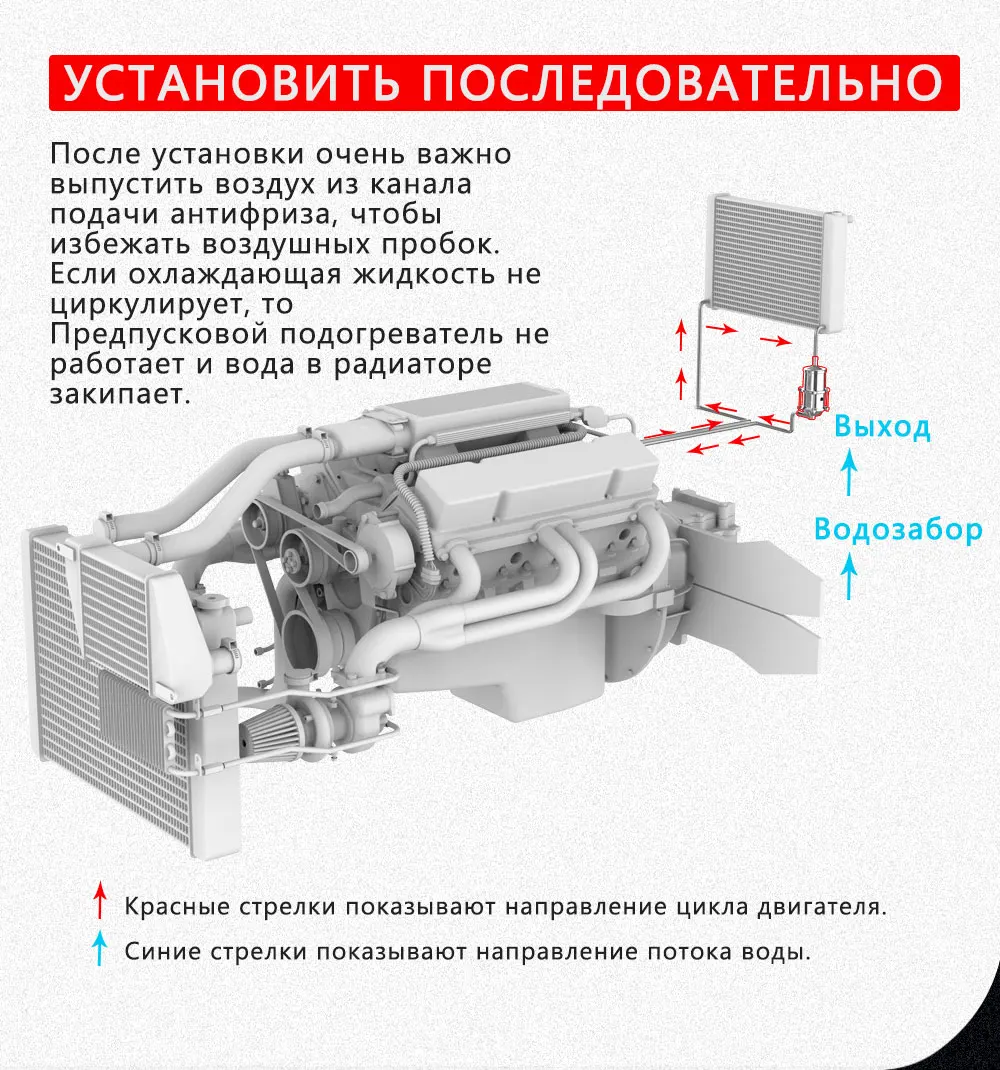 УСТАНОВИТЬ ПОСЛЕДОВАТЕЛЬНО

После установки очень важно выпустить воздух из канала подачи антифриза, чтобы избежать воздушных пробок. Если охлаждающая жидкость не циркулирует, то Предпусковой подогреватель не работает и вода в радиаторе закипает.

Выход

Водозабор

Красные стрелки показывают направление цикла двигателя.

Синие стрелки показывают направление потока воды.