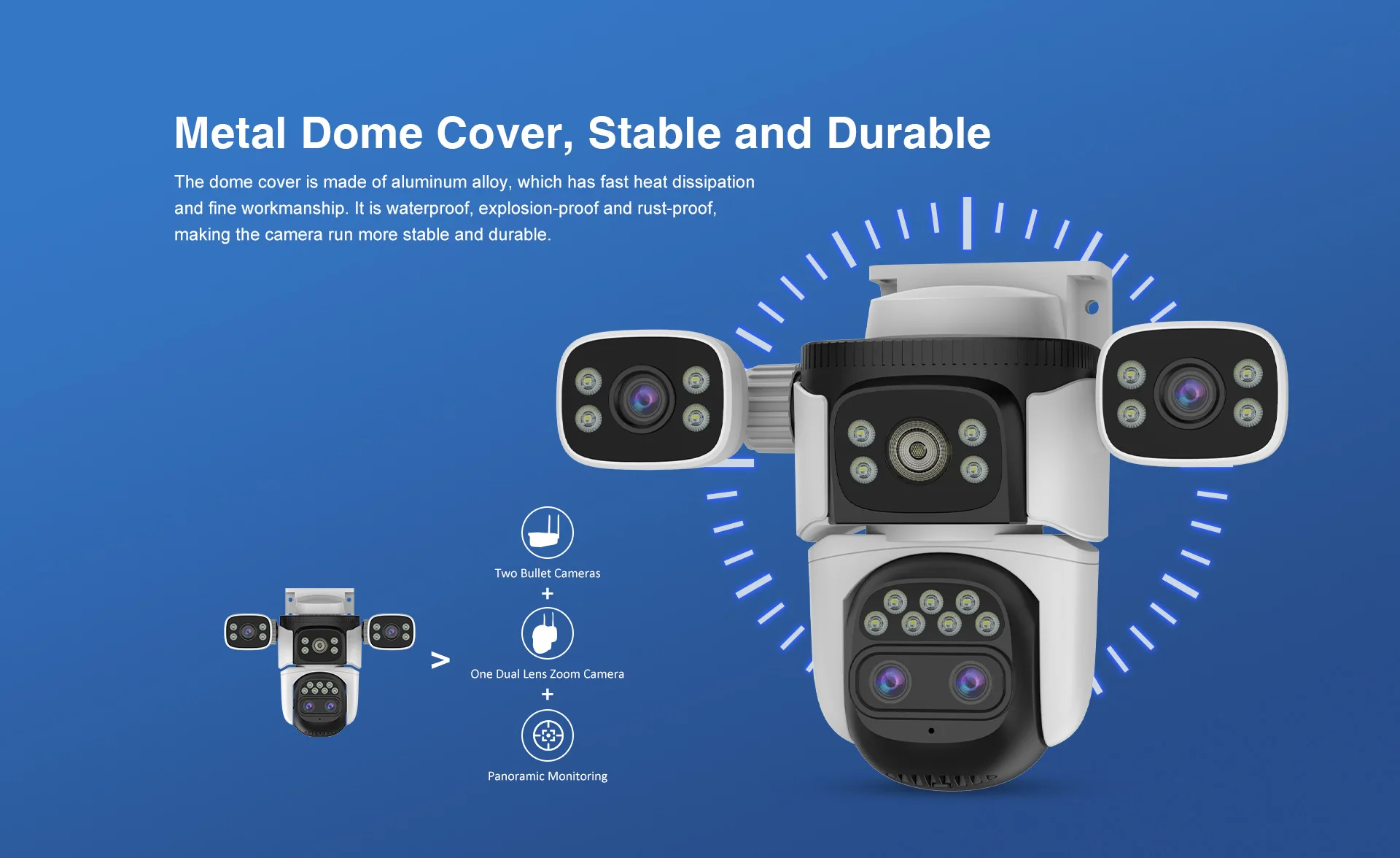 Metal Dome Cover, Stable and Durable

The dome cover is made of aluminum alloy, which has fast heat dissipation and fine workmanship. It is waterproof, explosion-proof and rust-proof, making the camera run more stable and durable.

>

Two Bullet Cameras

+

One Dual Lens Zoom Camera

+

Panoramic Monitoring