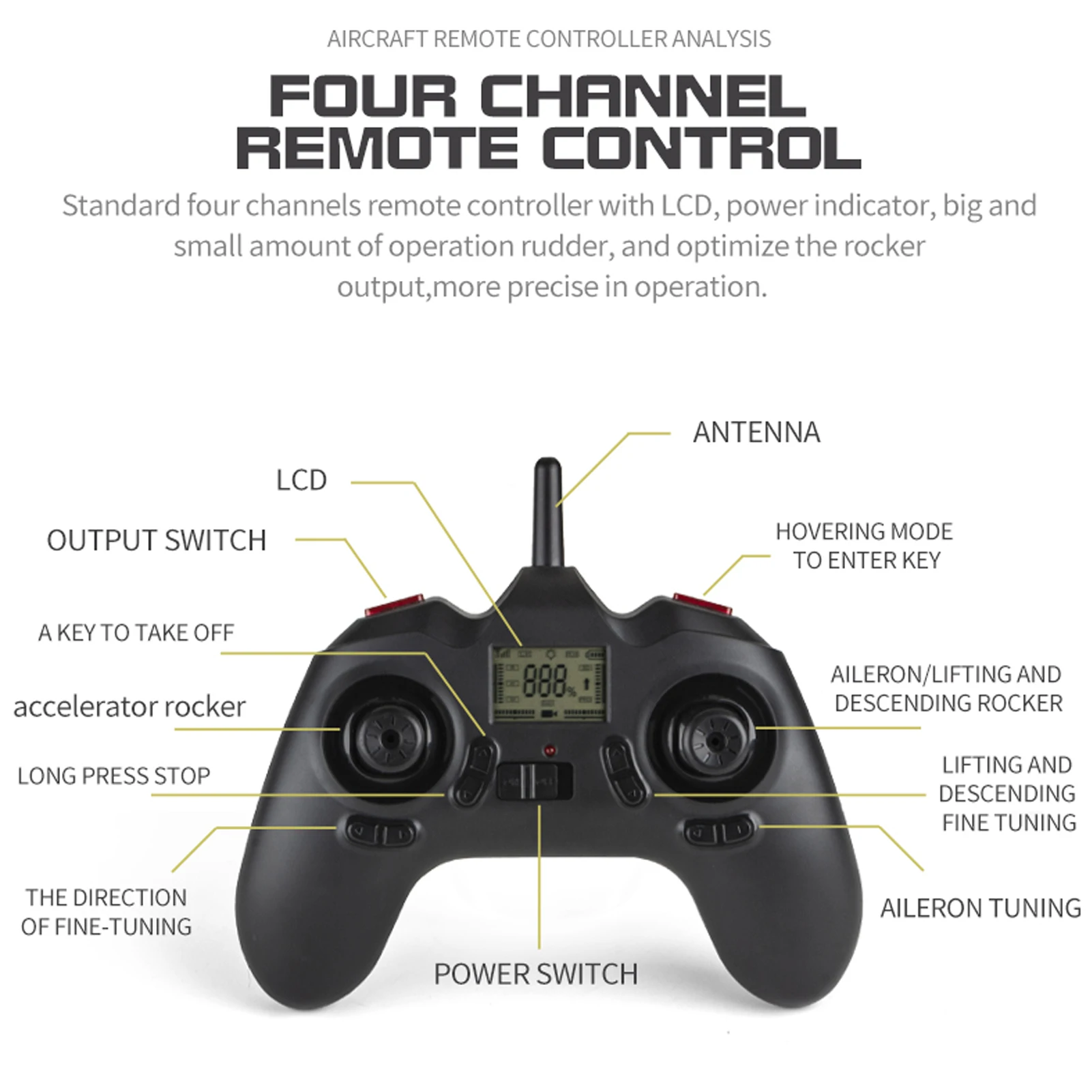 AIRCRAFT REMOTE CONTROLLER ANALYSIS

FOUR CHANNEL REMOTE CONTROL

Standard four channels remote controller with LCD, power indicator, big and small amount of operation rudder, and optimize the rocker output,more precise in operation.

ANTENNA

LCD

OUTPUT SWITCH

HOVERING MODE TO ENTER KEY

A KEY TO TAKE OFF

888%

AILERON/LIFTING AND DESCENDING ROCKER

accelerator rocker

LONG PRESS STOP

LIFTING AND DESCENDING FINE TUNING

THE DIRECTION OF FINE-TUNING

AILERON TUNING

POWER SWITCH