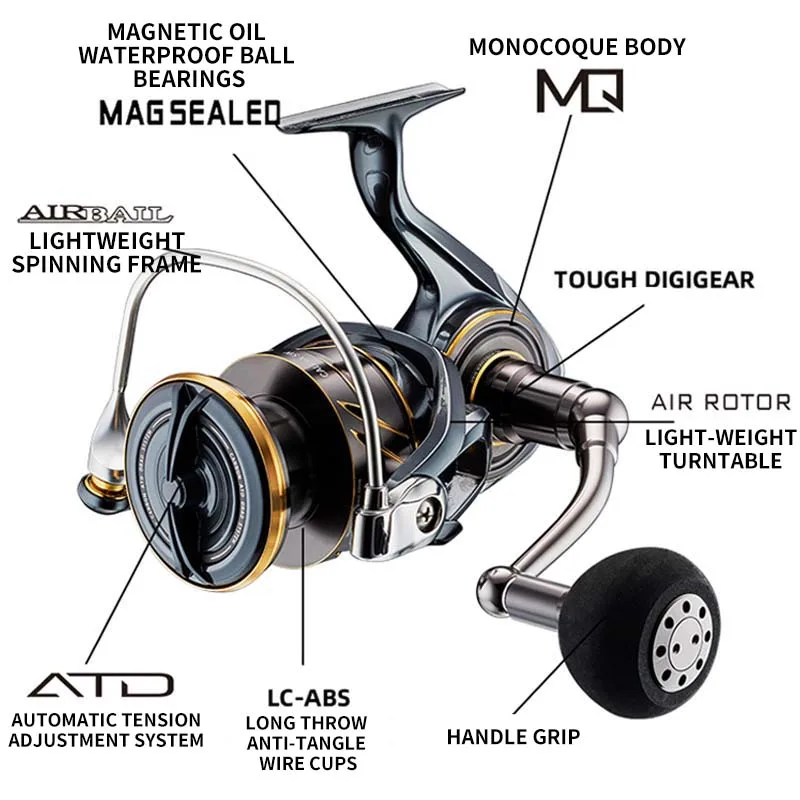 MAGNETIC OIL WATERPROOF BALL BEARINGS
MAG SEALED

MONOCOQUE BODY
MQ

AIRBAIL
LIGHTWEIGHT SPINNING FRAME

TOUGH DIGIGEAR

AIR ROTOR
LIGHT-WEIGHT TURNTABLE

ATD
AUTOMATIC TENSION ADJUSTMENT SYSTEM

LC-ABS
LONG THROW ANTI-TANGLE WIRE CUPS

HANDLE GRIP