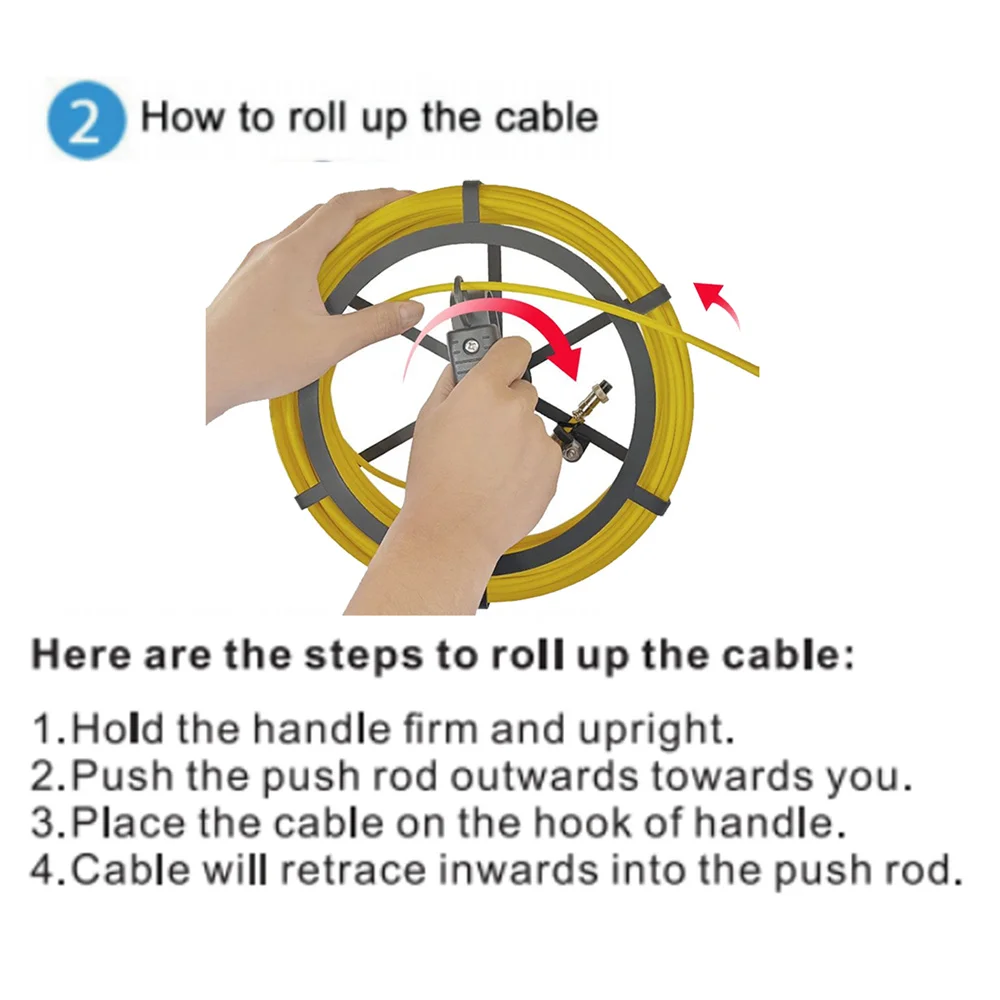 2 How to roll up the cable

Here are the steps to roll up the cable:

1.Hold the handle firm and upright.
2.Push the push rod outwards towards you.
3.Place the cable on the hook of handle.
4.Cable will retrace inwards into the push rod.