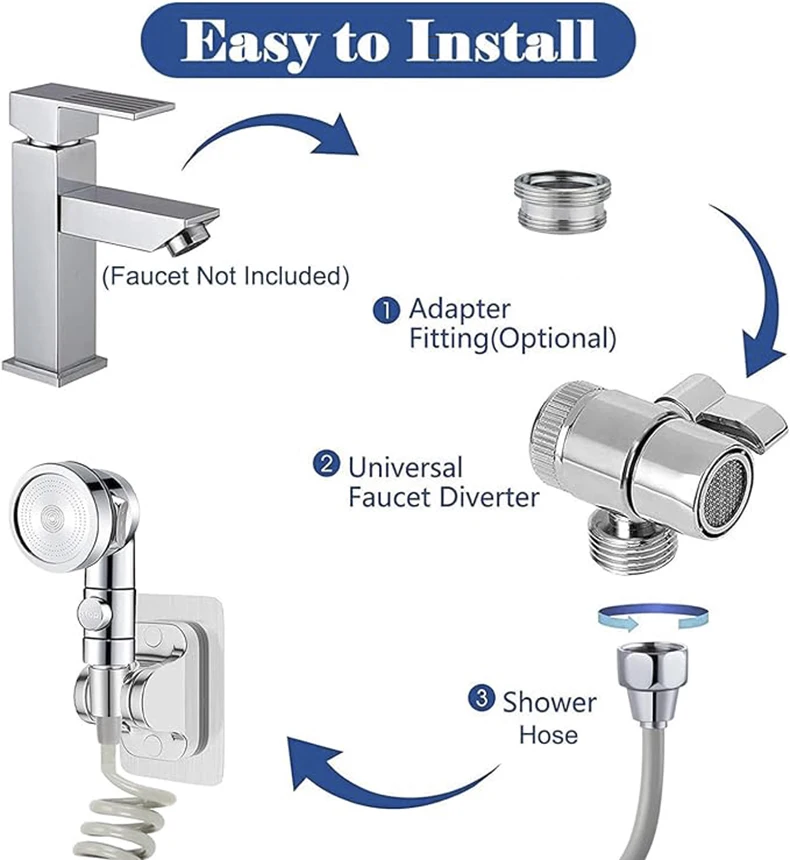 Easy to Install

(Faucet Not Included)

1 Adapter Fitting(Optional)

2 Universal Faucet Diverter

3 Shower Hose