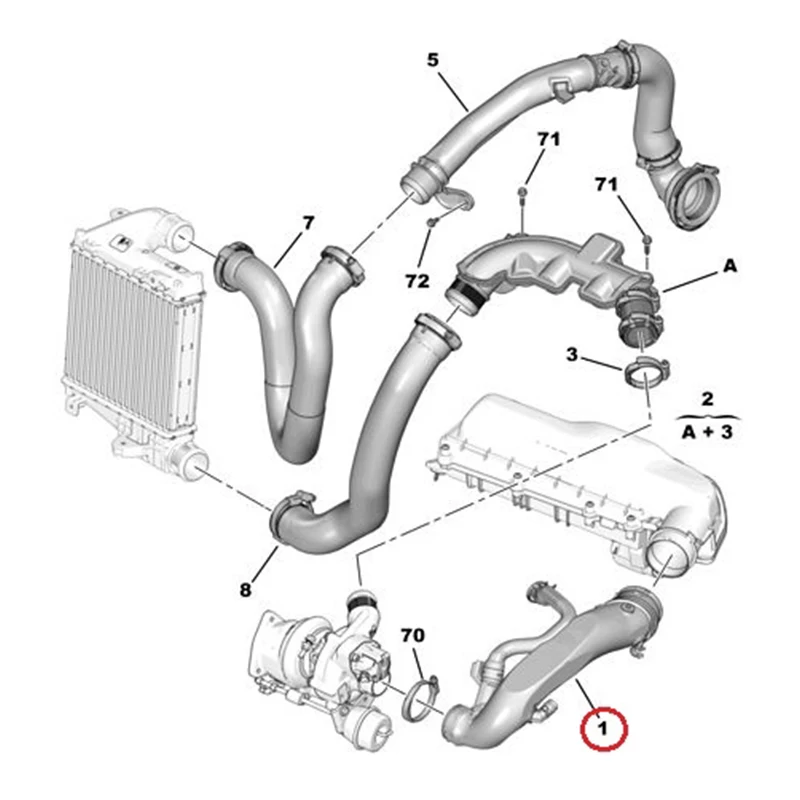 5

71

71

7

72

A

3

2

A + 3

8

70

1