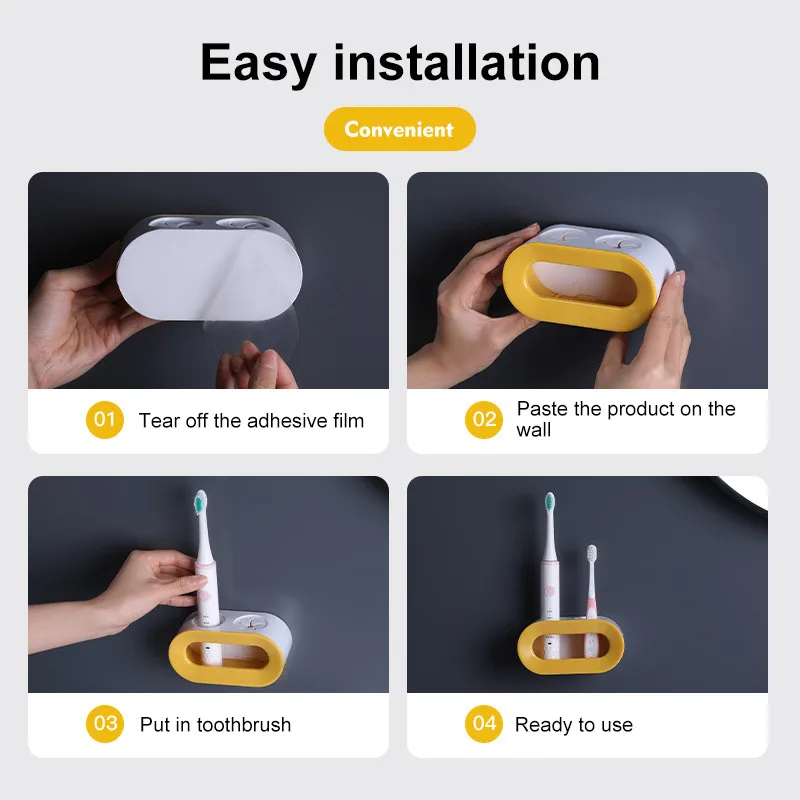 Easy installation

Convenient

01 Tear off the adhesive film

02 Paste the product on the wall

03 Put in toothbrush

04 Ready to use