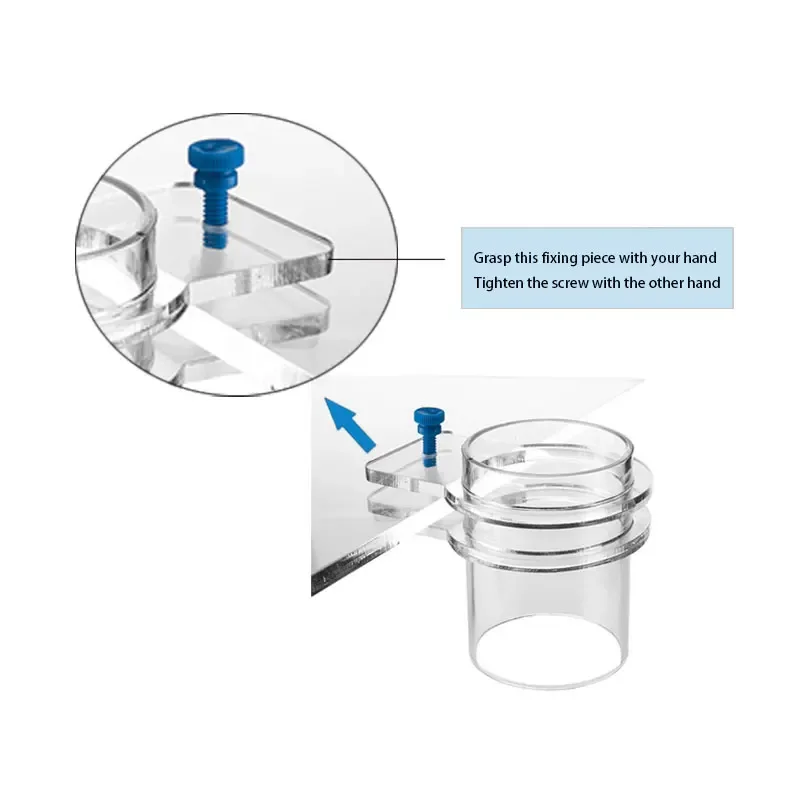 Grasp this fixing piece with your hand
Tighten the screw with the other hand