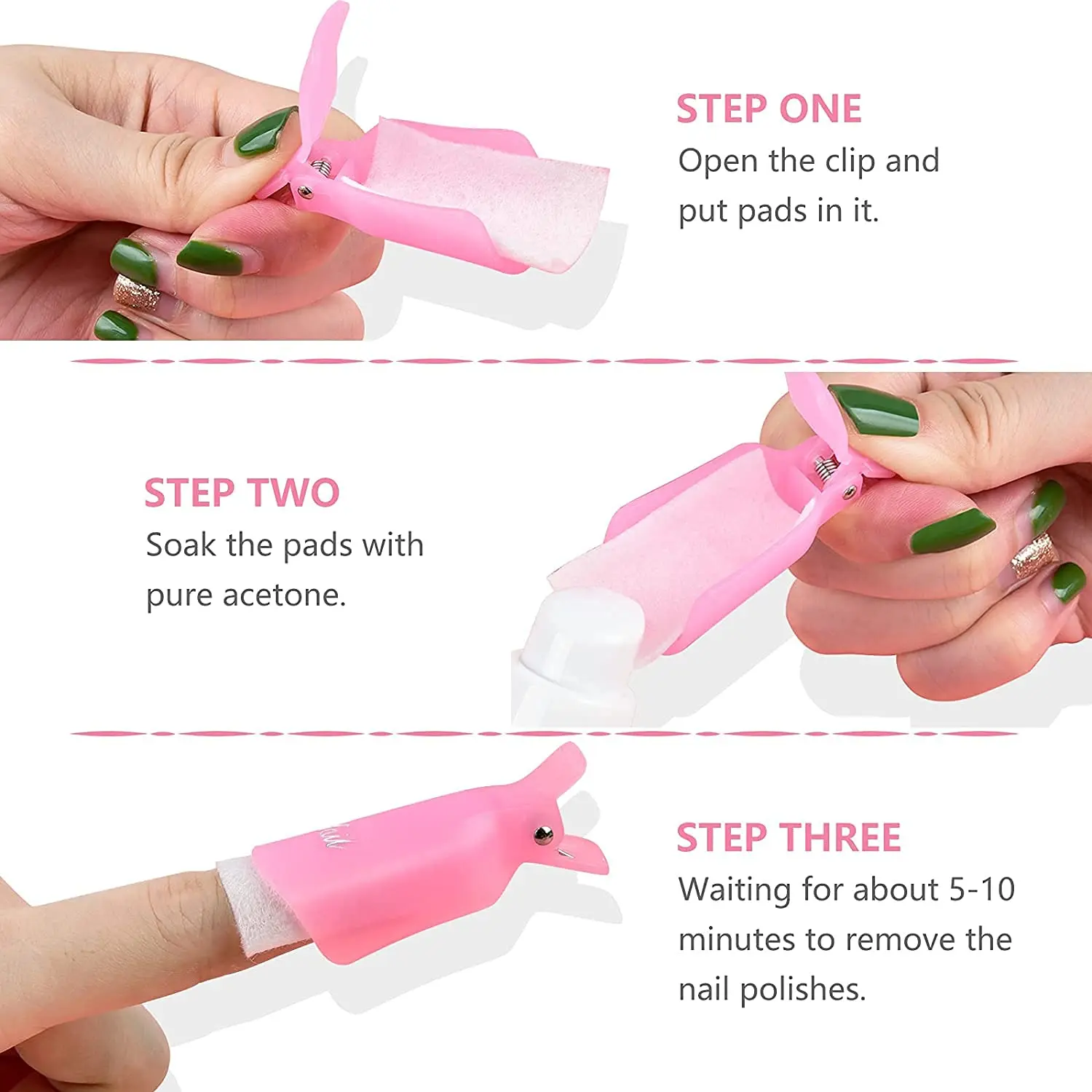 STEP ONE
Open the clip and put pads in it.

STEP TWO
Soak the pads with pure acetone.

STEP THREE
Waiting for about 5-10 minutes to remove the nail polishes.