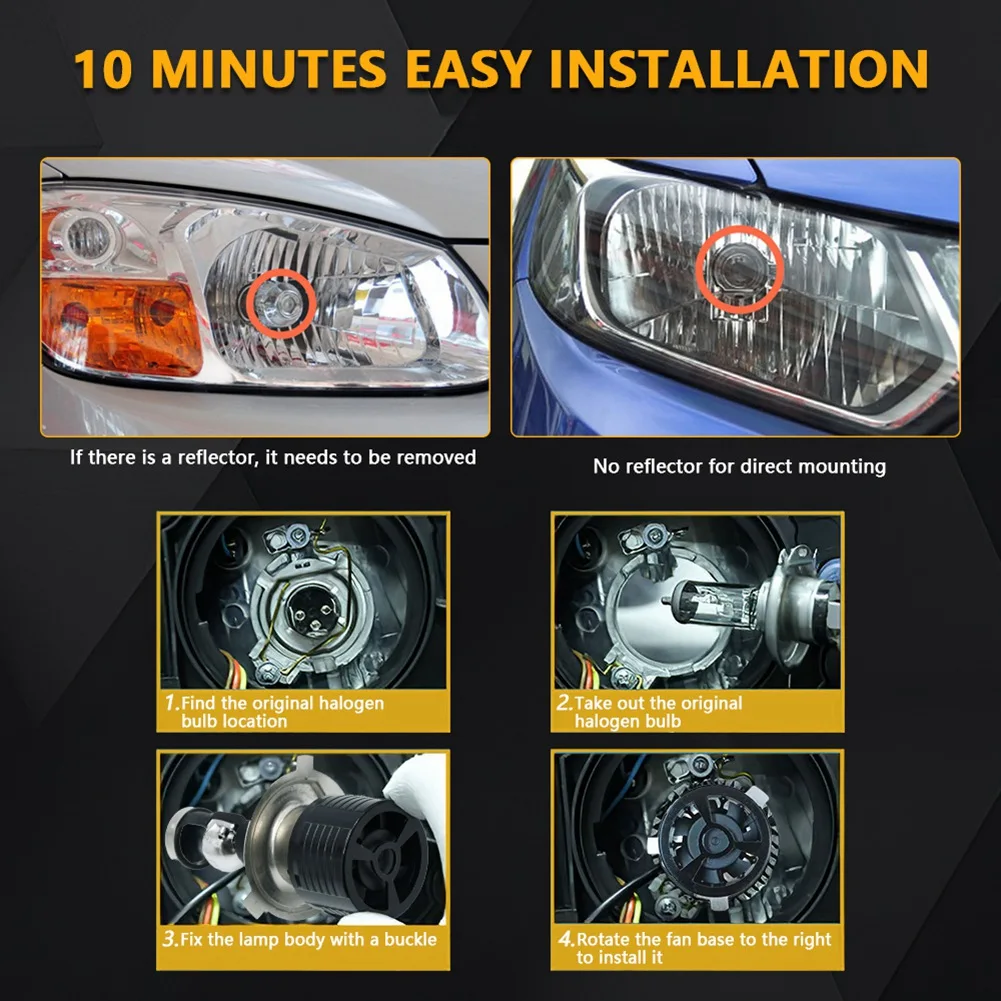 10 MINUTES EASY INSTALLATION

If there is a reflector, it needs to be removed

No reflector for direct mounting

1. Find the original halogen bulb location

2. Take out the original halogen bulb

3. Fix the lamp body with a buckle

4. Rotate the fan base to the right to install it