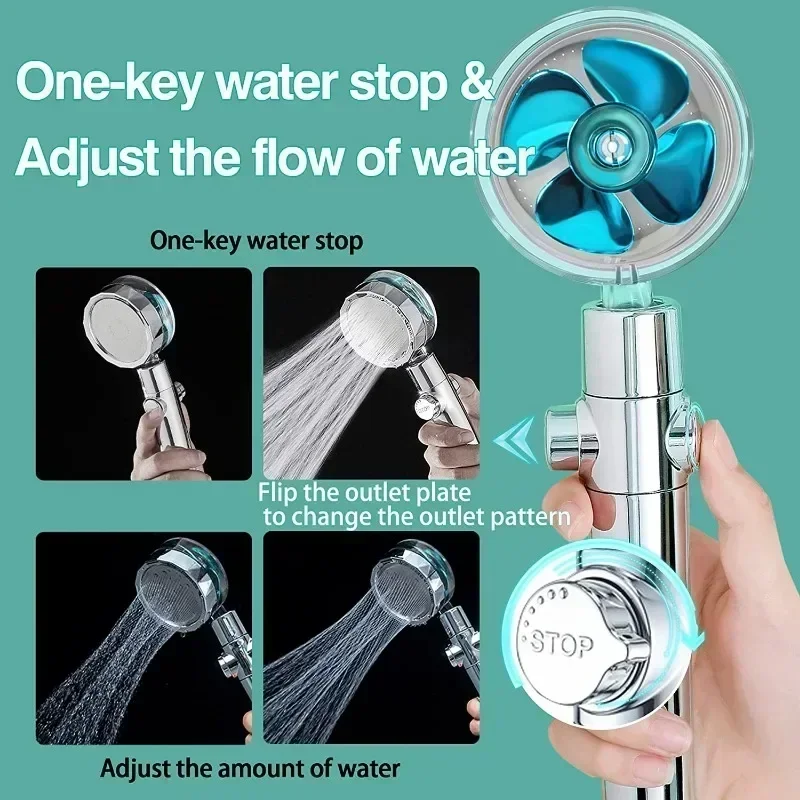 One-key water stop &
Adjust the flow of water

One-key water stop

Flip the outlet plate
to change the outlet pattern

STOP

Adjust the amount of water