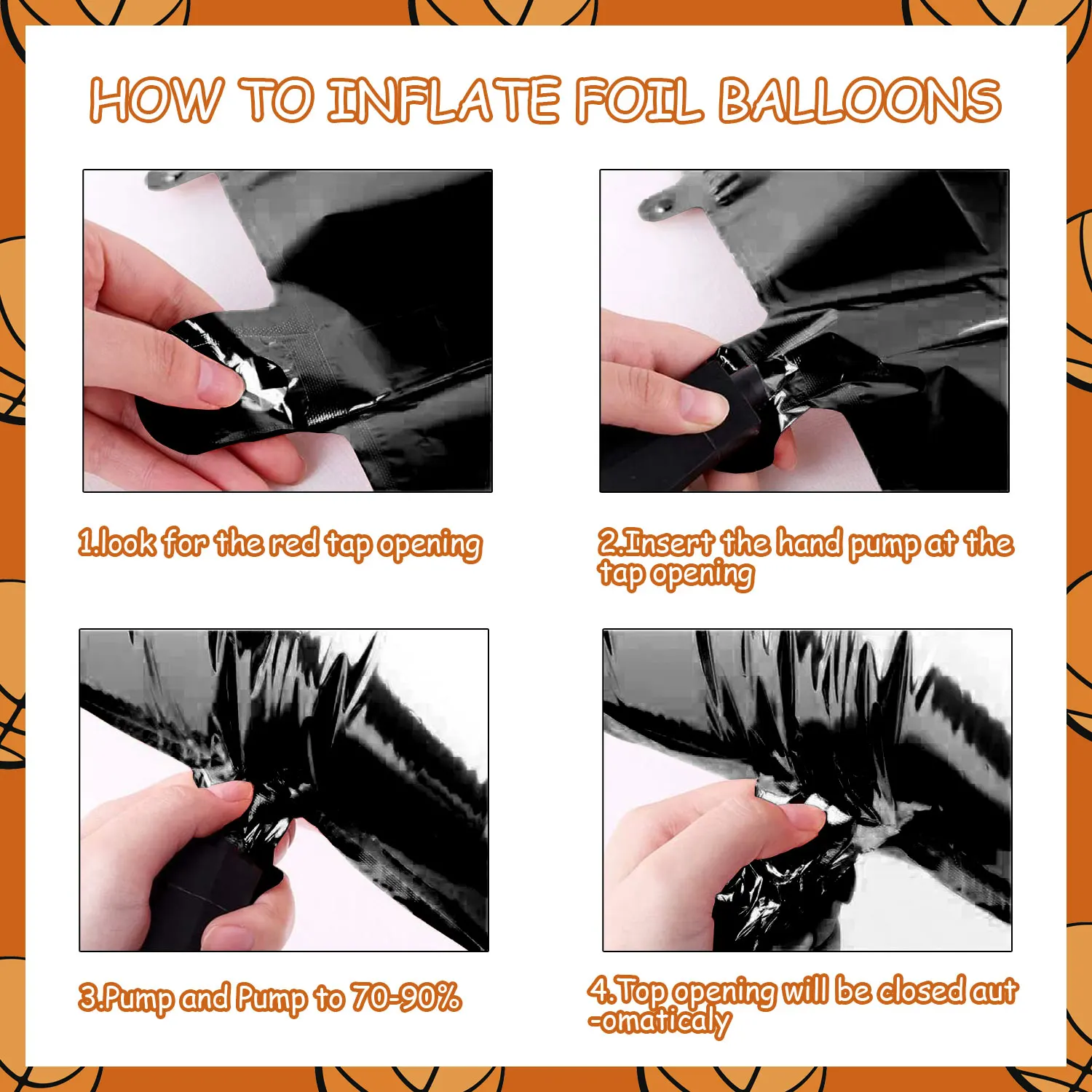 HOW TO INFLATE FOIL BALLOONS

1.look for the red tap opening

2.Insert the hand pump at the tap opening

3.Pump and Pump to 70-90%

4.Top opening will be closed aut-omaticaly