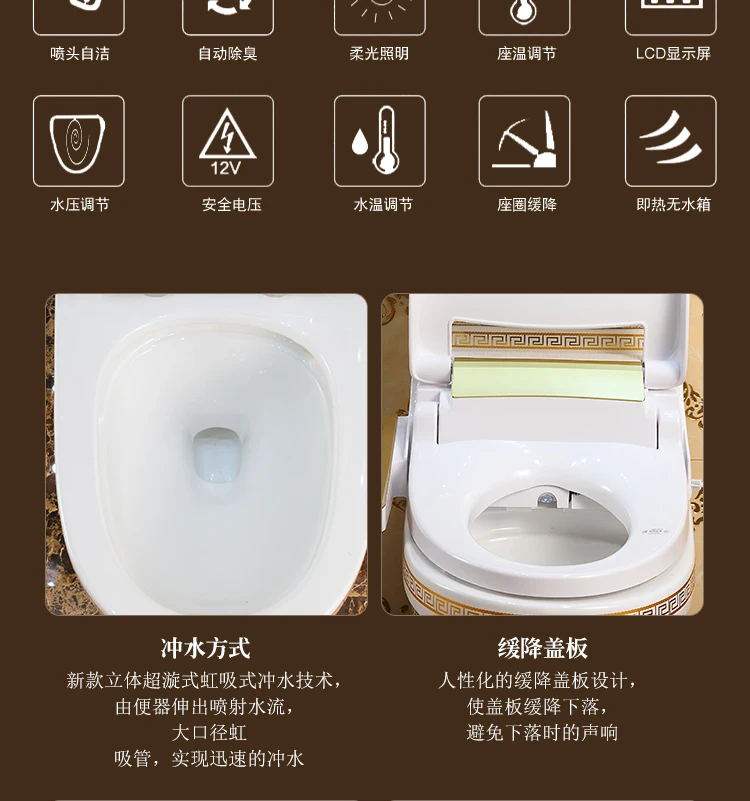 喷头自洁

自动除臭

柔光照明

座温调节

LCD显示屏

水压调节

12V

安全电压

水温调节

座圈缓降

即热无水箱

冲水方式

新款立体超漩式虹吸式冲水技术，
由便器伸出喷射水流，
大口径虹
吸管，实现迅速的冲水

缓降盖板

人性化的缓降盖板设计，
使盖板缓降下落，
避免下落时的声响