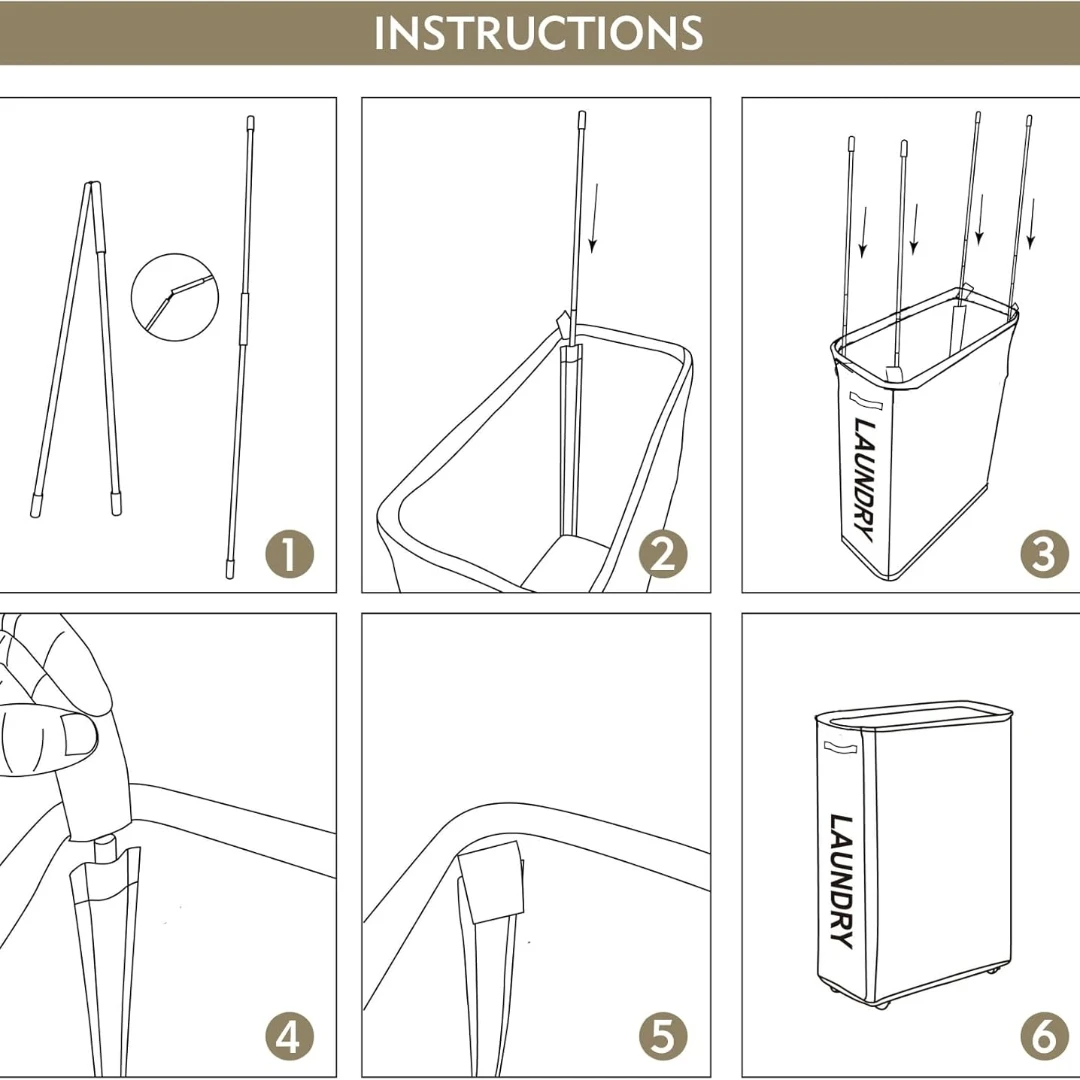 INSTRUCTIONS

1

2

LAUNDRY

3

4

5

LAUNDRY

6