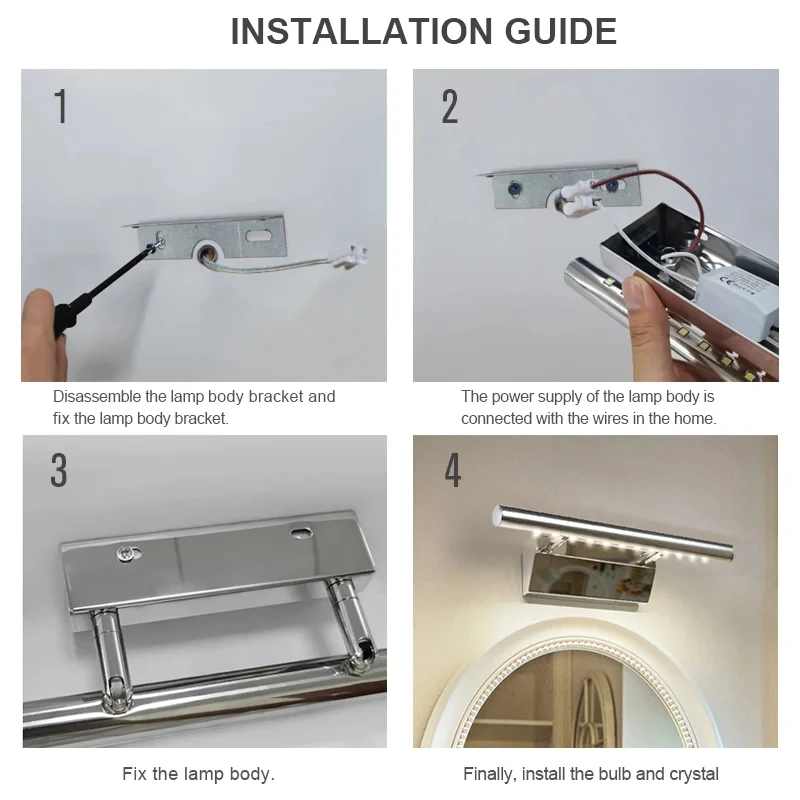 INSTALLATION GUIDE

1

Disassemble the lamp body bracket and fix the lamp body bracket.

2

The power supply of the lamp body is connected with the wires in the home.

3

Fix the lamp body.

4

Finally, install the bulb and crystal