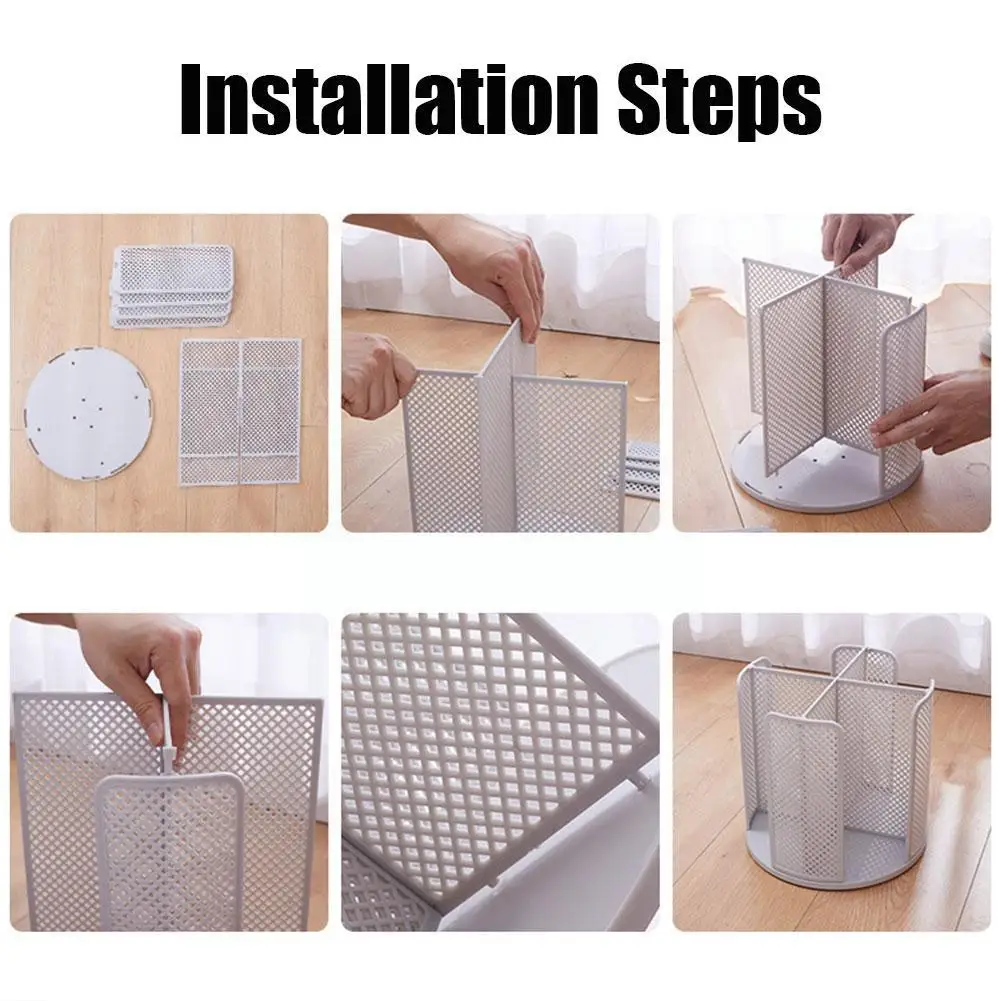 Installation Steps