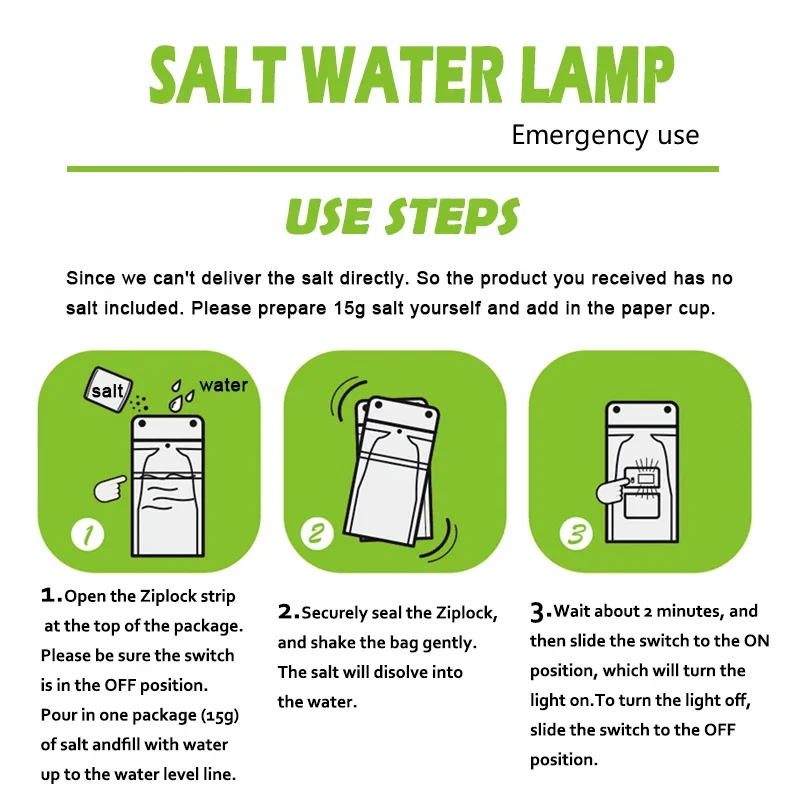 SALT WATER LAMP

Emergency use

USE STEPS

Since we can't deliver the salt directly. So the product you received has no salt included. Please prepare 15g salt yourself and add in the paper cup.

salt

water

1

2

3

1.Open the Ziplock strip at the top of the package. Please be sure the switch is in the OFF position. Pour in one package (15g) of salt andfill with water up to the water level line.

2.Securely seal the Ziplock, and shake the bag gently. The salt will disolve into the water.

3.Wait about 2 minutes, and then slide the switch to the ON position, which will turn the light on.To turn the light off, slide the switch to the OFF position.