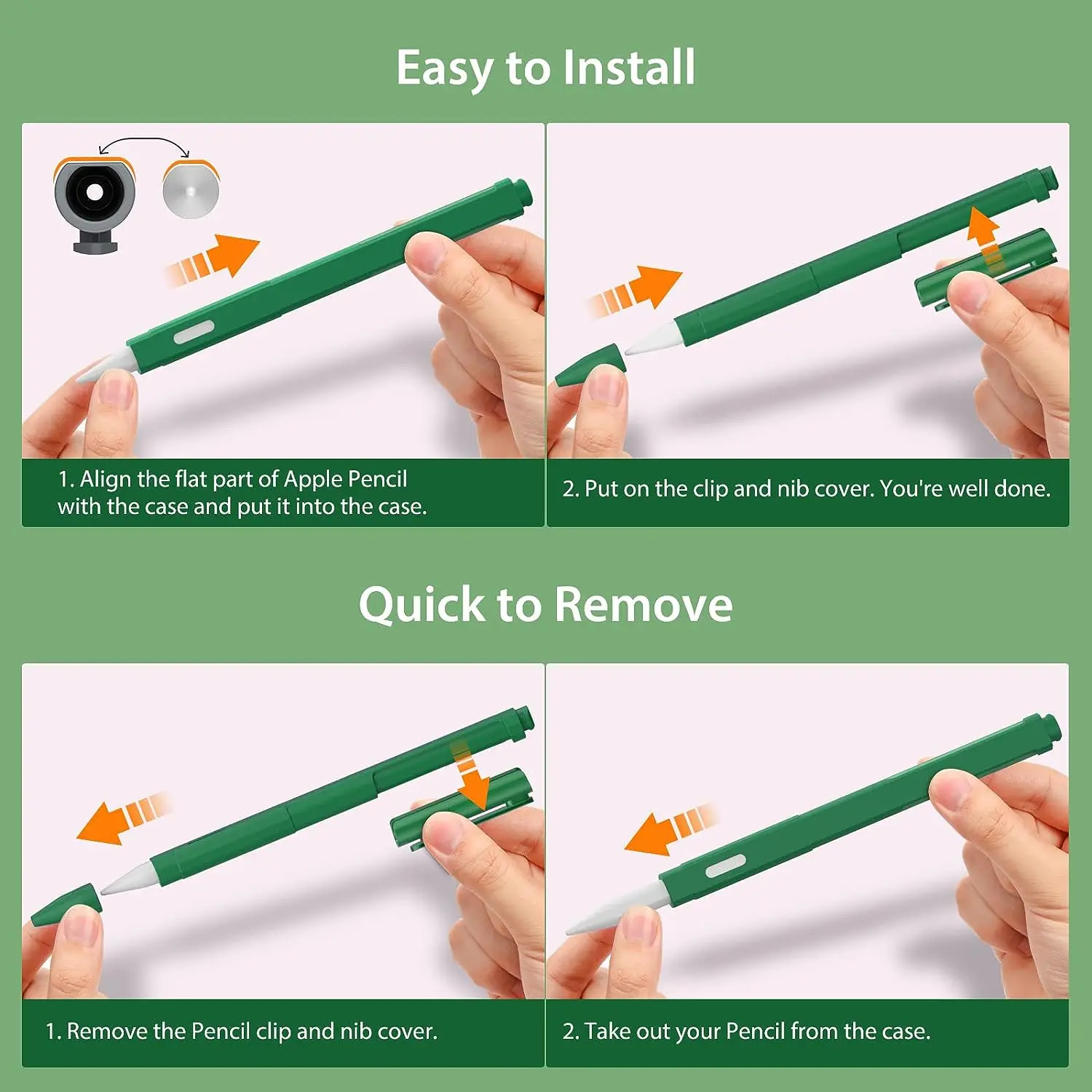 Easy to Install

1. Align the flat part of Apple Pencil with the case and put it into the case.

2. Put on the clip and nib cover. You're well done.

Quick to Remove

1. Remove the Pencil clip and nib cover.

2. Take out your Pencil from the case.