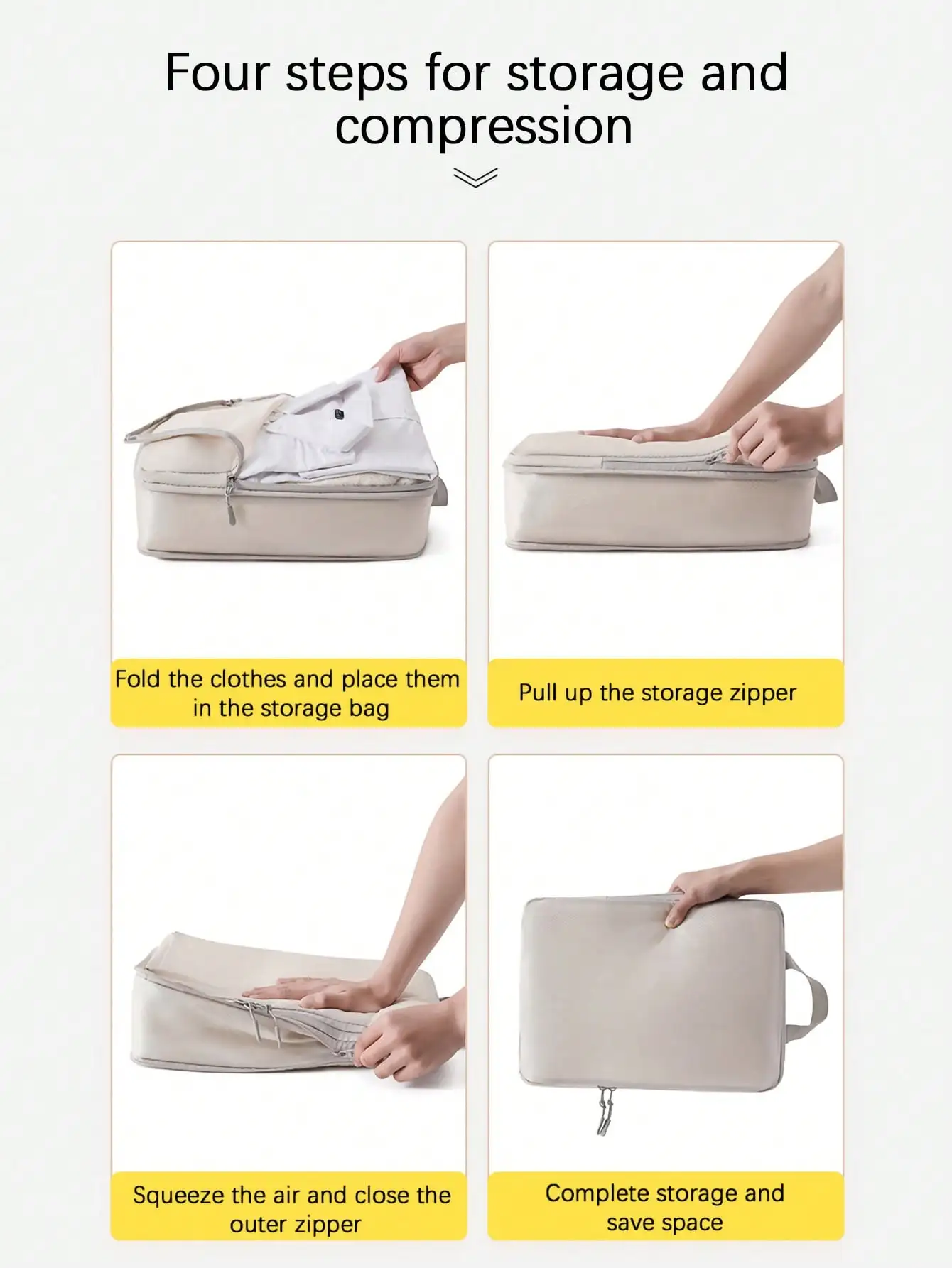 Four steps for storage and compression

Fold the clothes and place them in the storage bag

Pull up the storage zipper

Squeeze the air and close the outer zipper

Complete storage and save space