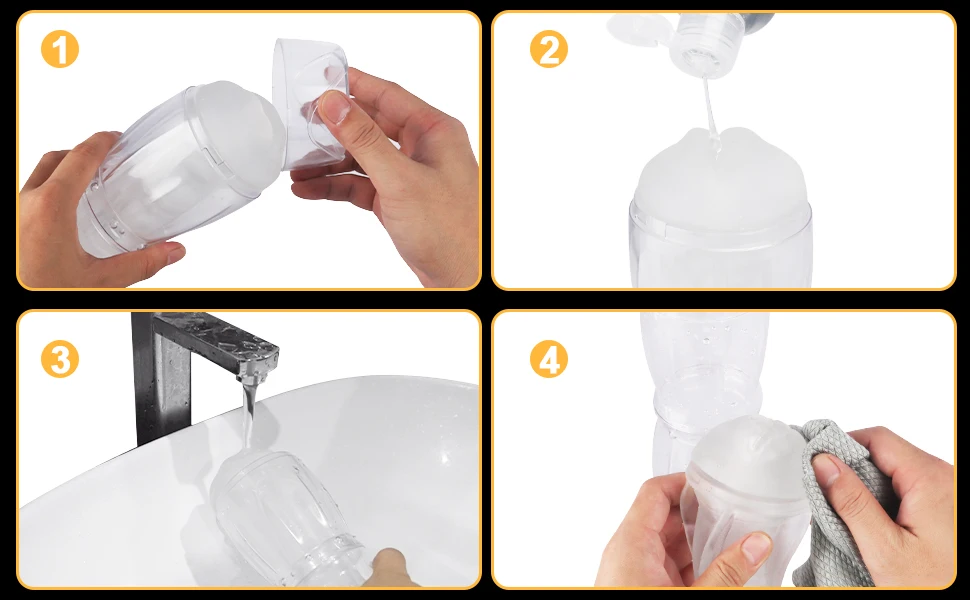 1

2

3

4