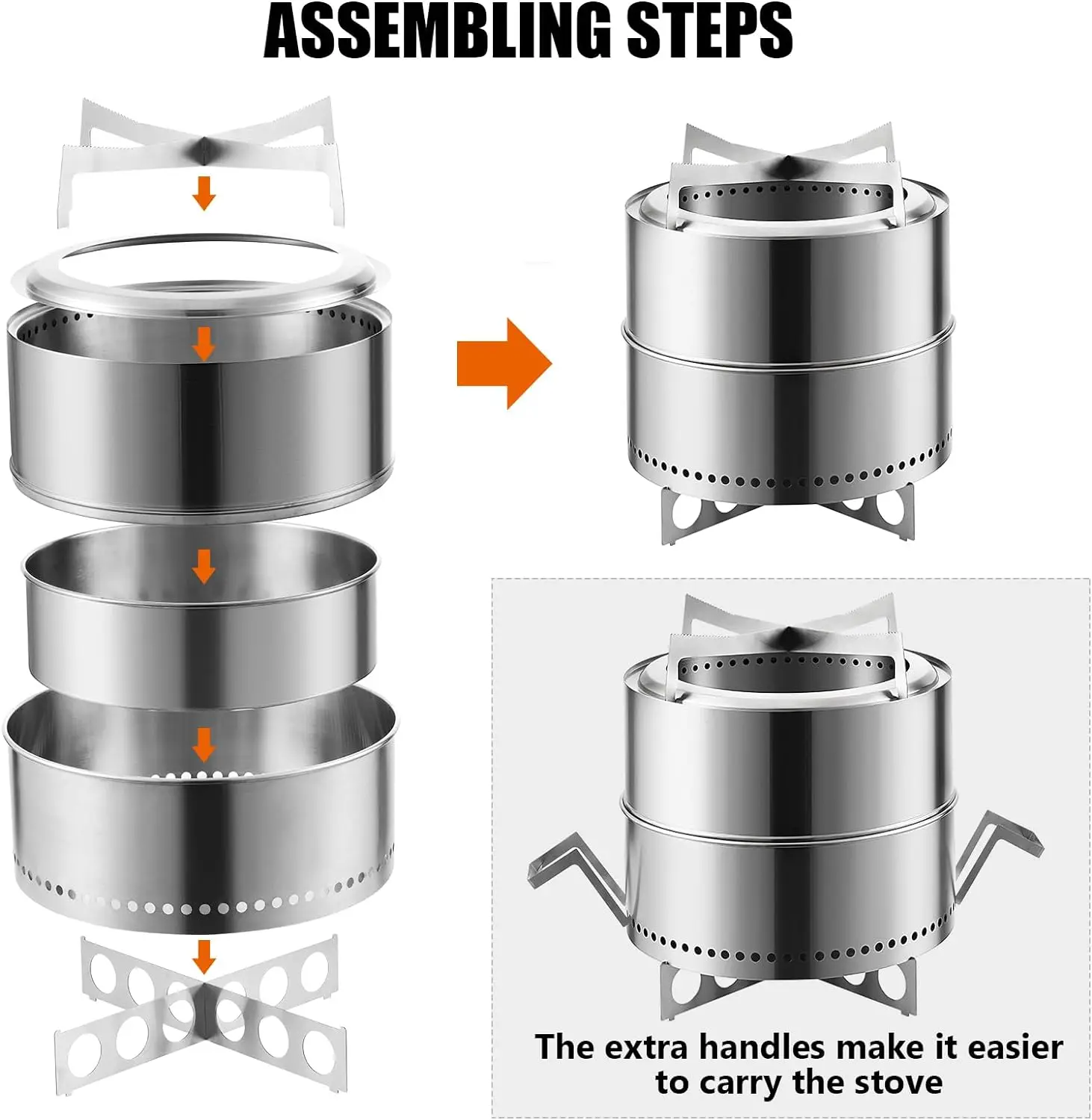 ASSEMBLING STEPS

The extra handles make it easier to carry the stove