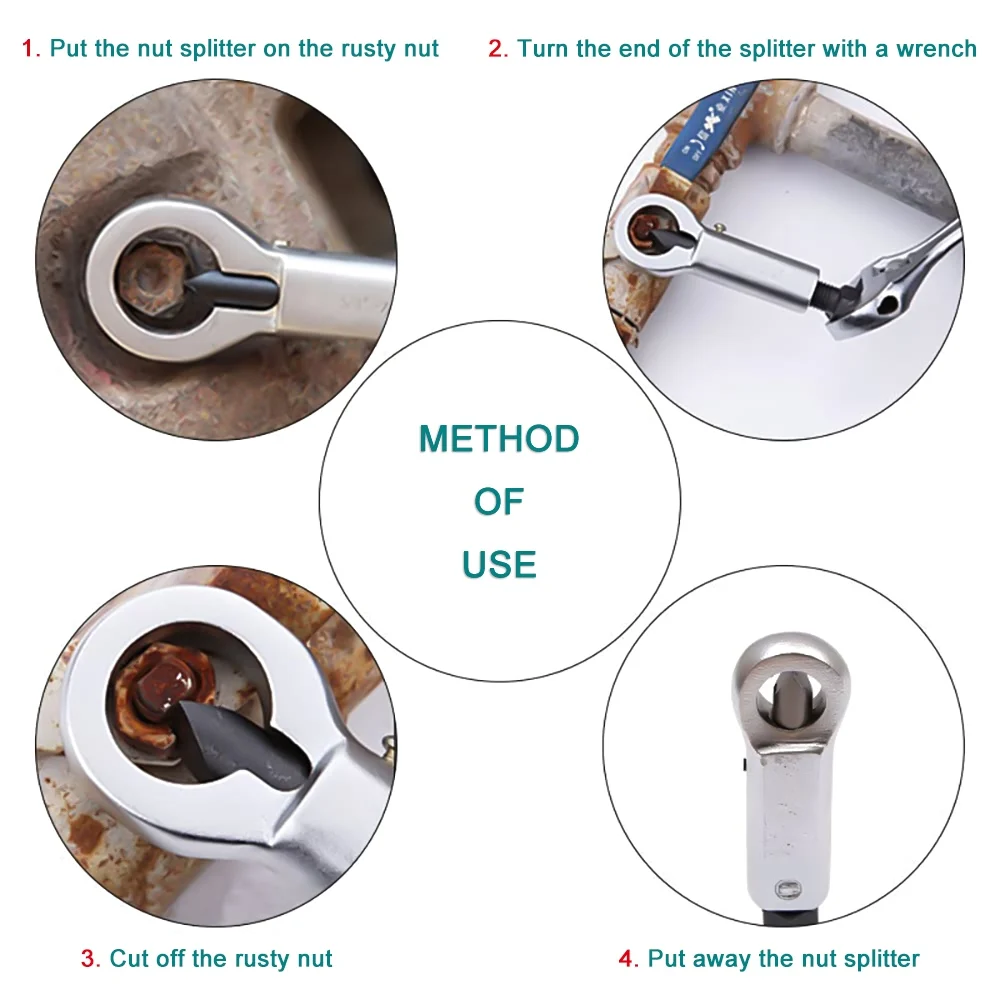 1. Put the nut splitter on the rusty nut

2. Turn the end of the splitter with a wrench

METHOD
OF
USE

3. Cut off the rusty nut

4. Put away the nut splitter