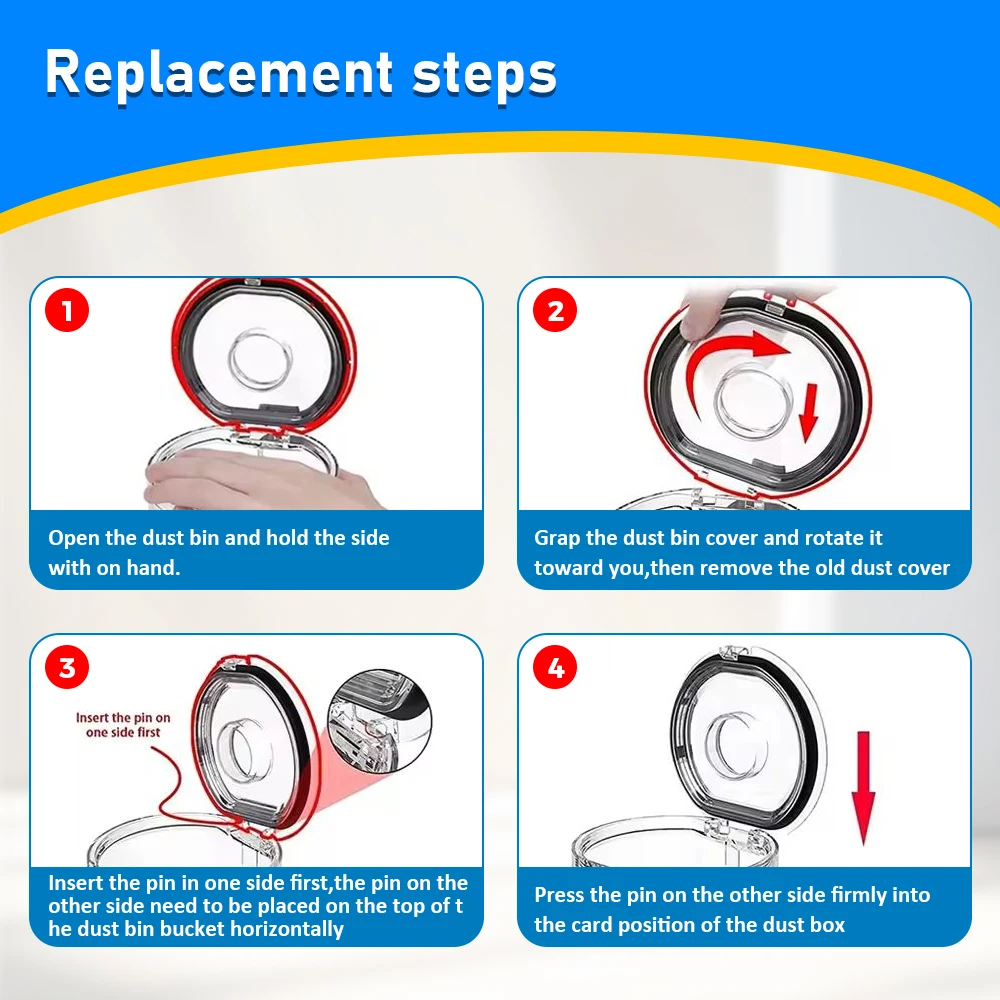 Replacement steps

1

Open the dust bin and hold the side with on hand.

2

Grap the dust bin cover and rotate it toward you,then remove the old dust cover

3

Insert the pin on one side first

Insert the pin in one side first,the pin on the other side need to be placed on the top of t he dust bin bucket horizontally

4

Press the pin on the other side firmly into the card position of the dust box