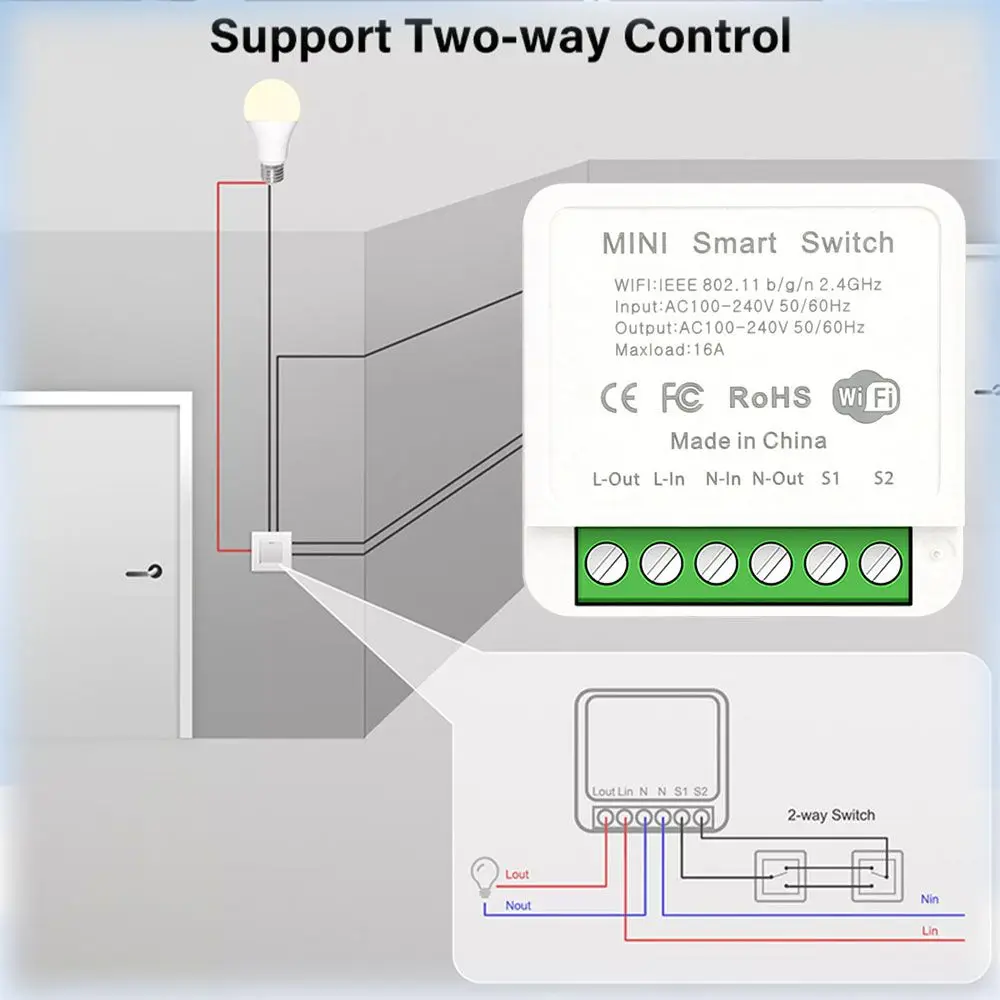 Support Two-way Control

MINI Smart Switch

WIFI:IEEE 802.11 b/g/n 2.4GHz
Input:AC100-240V 50/60Hz
Output:AC100-240V 50/60Hz
Maxload:16A

CE FC RoHS WiFi

Made in China

L-Out L-In N-In N-Out S1 S2

Lout Lin N N S1 S2

2-way Switch

Lout

Nout

Nin

Lin