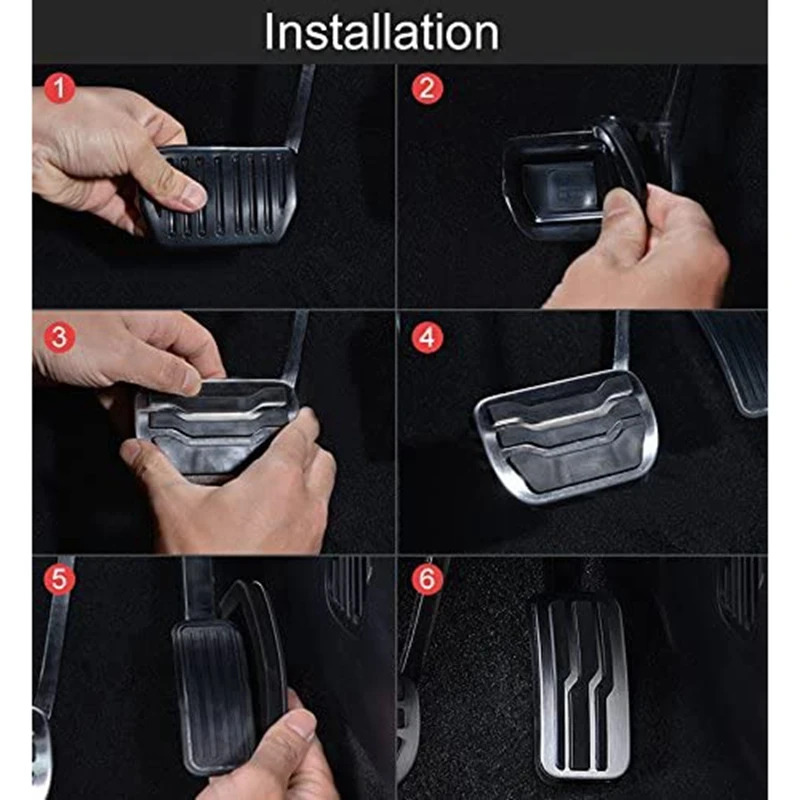 Installation

1

2

3

4

5

6