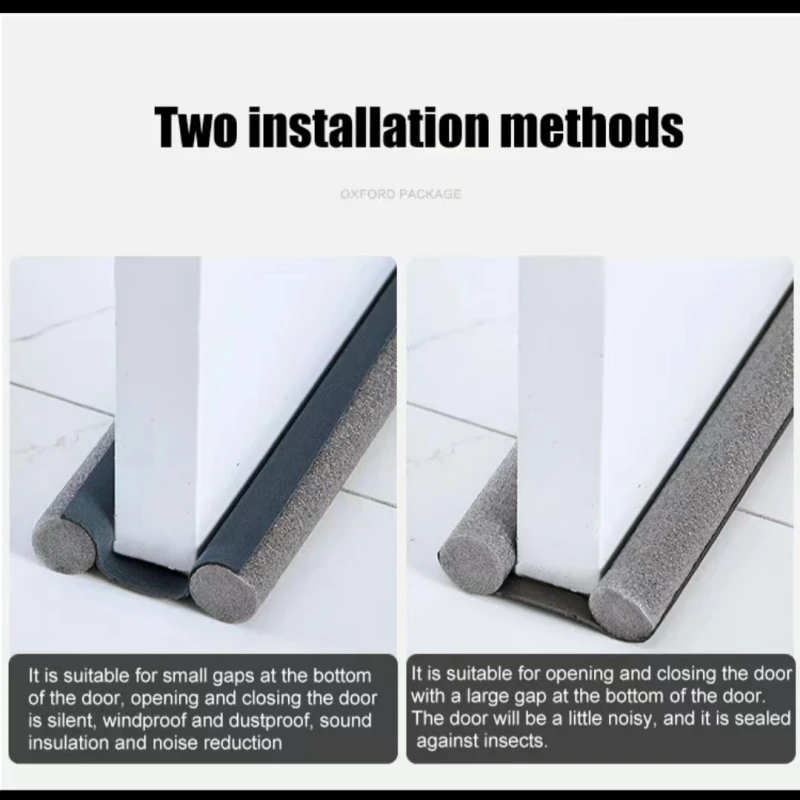 Two installation methods

OXFORD PACKAGE

It is suitable for small gaps at the bottom of the door, opening and closing the door is silent, windproof and dustproof, sound insulation and noise reduction

It is suitable for opening and closing the door with a large gap at the bottom of the door. The door will be a little noisy, and it is sealed against insects.