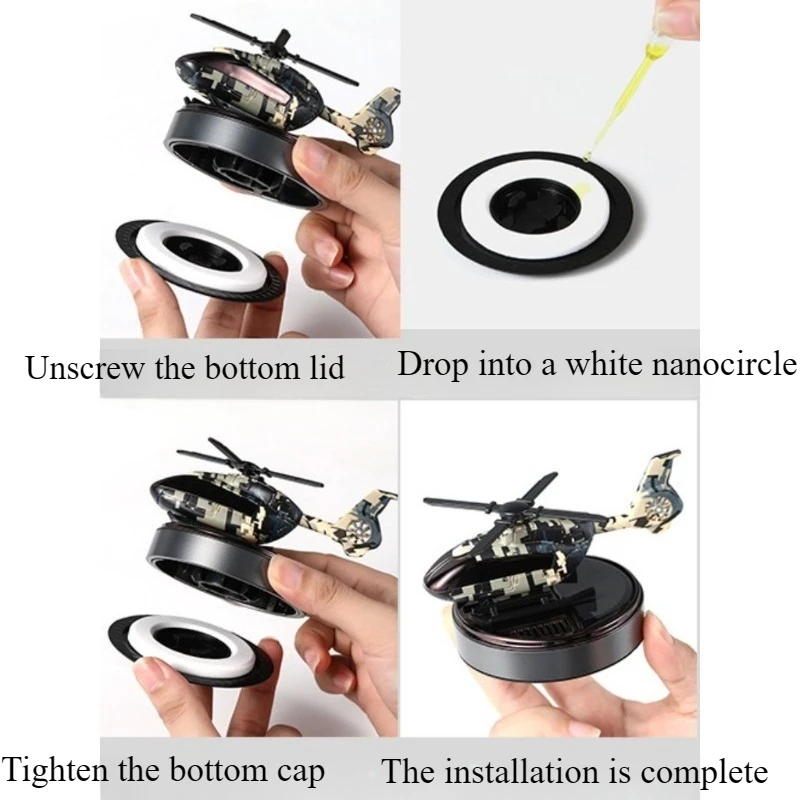 Unscrew the bottom lid

Drop into a white nanocircle

Tighten the bottom cap

The installation is complete