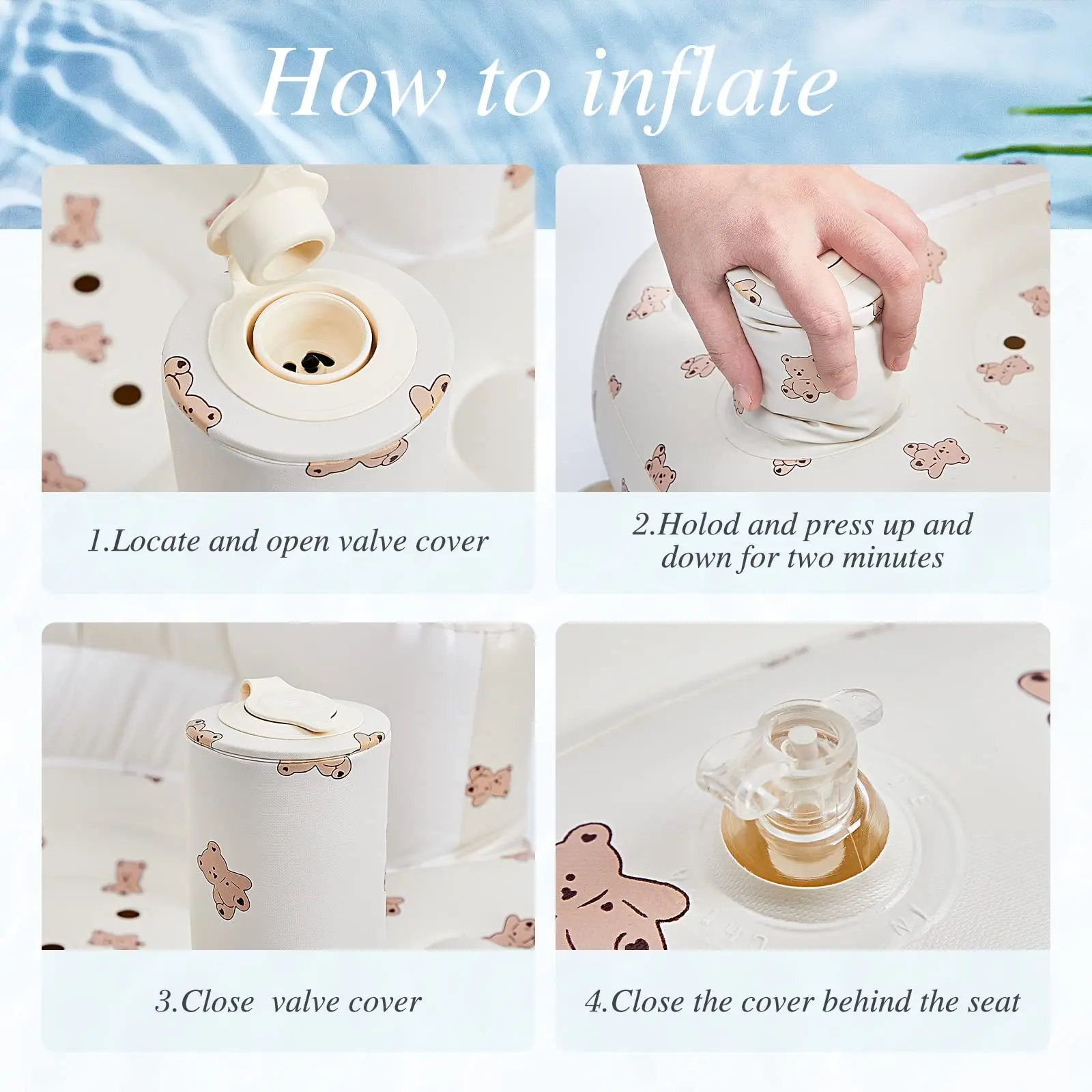 How to inflate

1.Locate and open valve cover

2.Holod and press up and down for two minutes

3.Close valve cover

4.Close the cover behind the seat