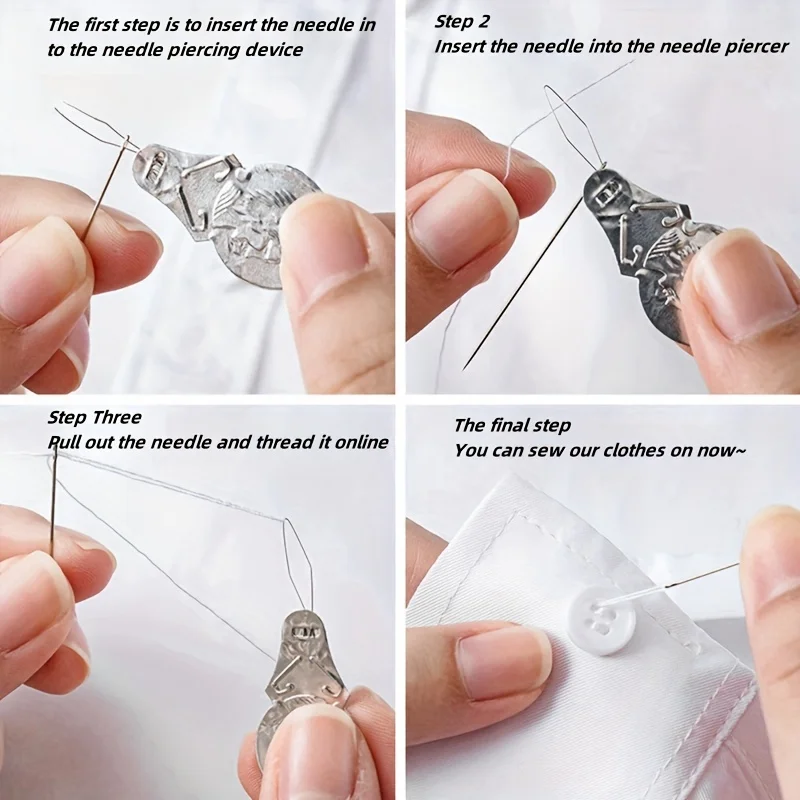 The first step is to insert the needle in to the needle piercing device

Step 2
Insert the needle into the needle piercer

Step Three
Pull out the needle and thread it online

The final step
You can sew our clothes on now~