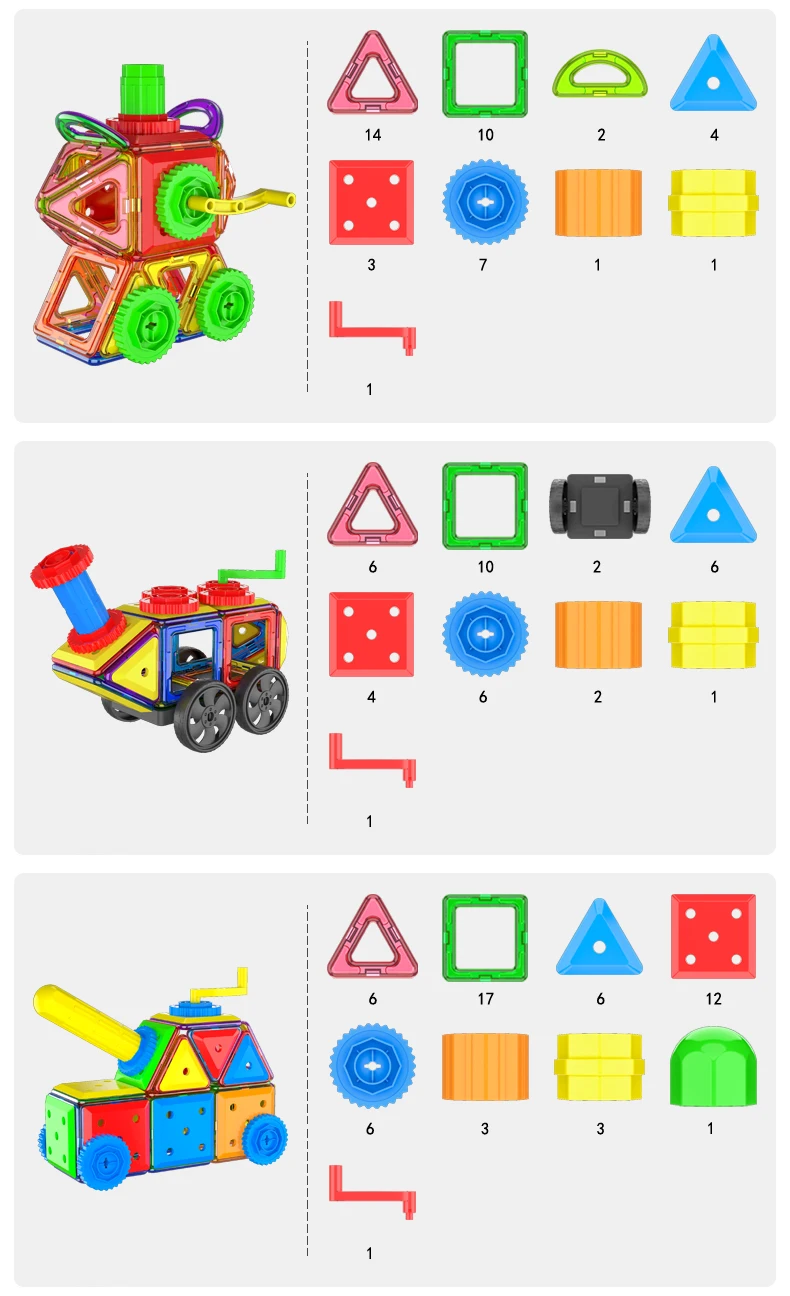 14
10
2
4
3
7
1
1
1

6
10
2
6
4
6
2
1
1

6
17
6
12
6
3
3
1
1