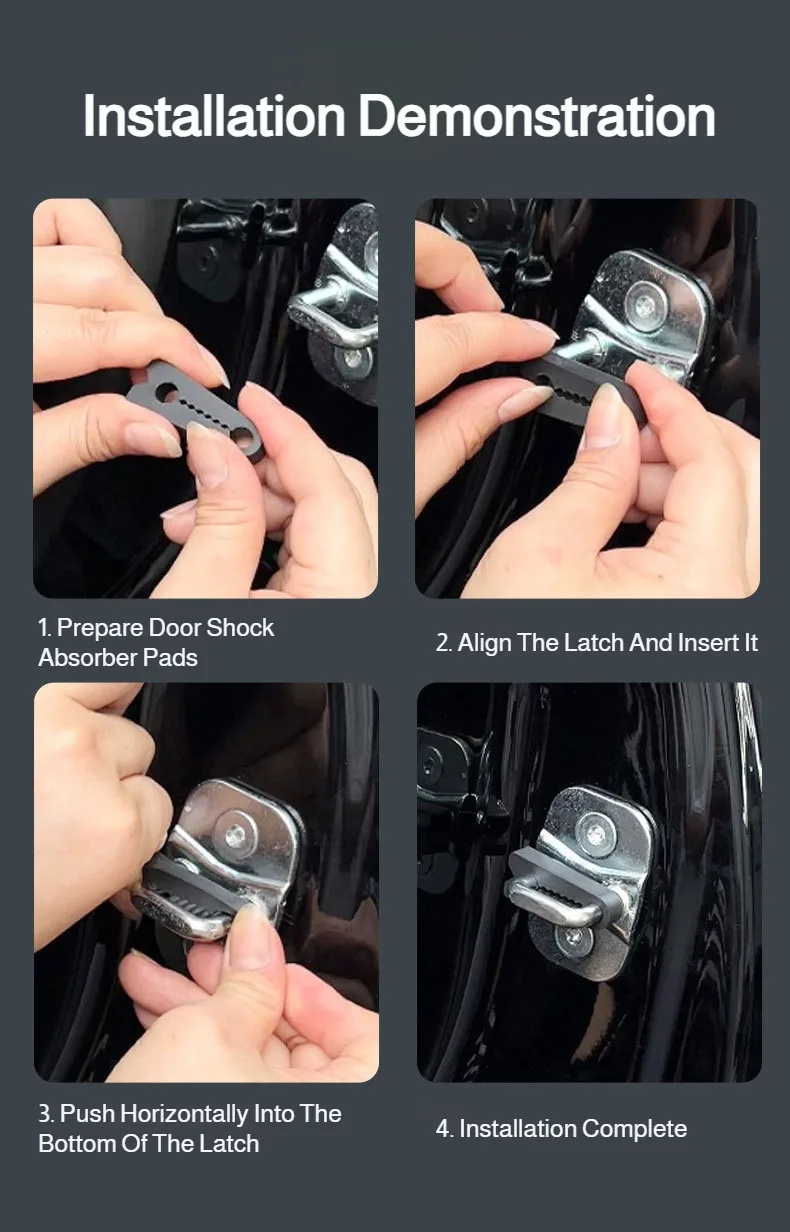 Installation Demonstration

1. Prepare Door Shock Absorber Pads

2. Align The Latch And Insert It

3. Push Horizontally Into The Bottom Of The Latch

4. Installation Complete