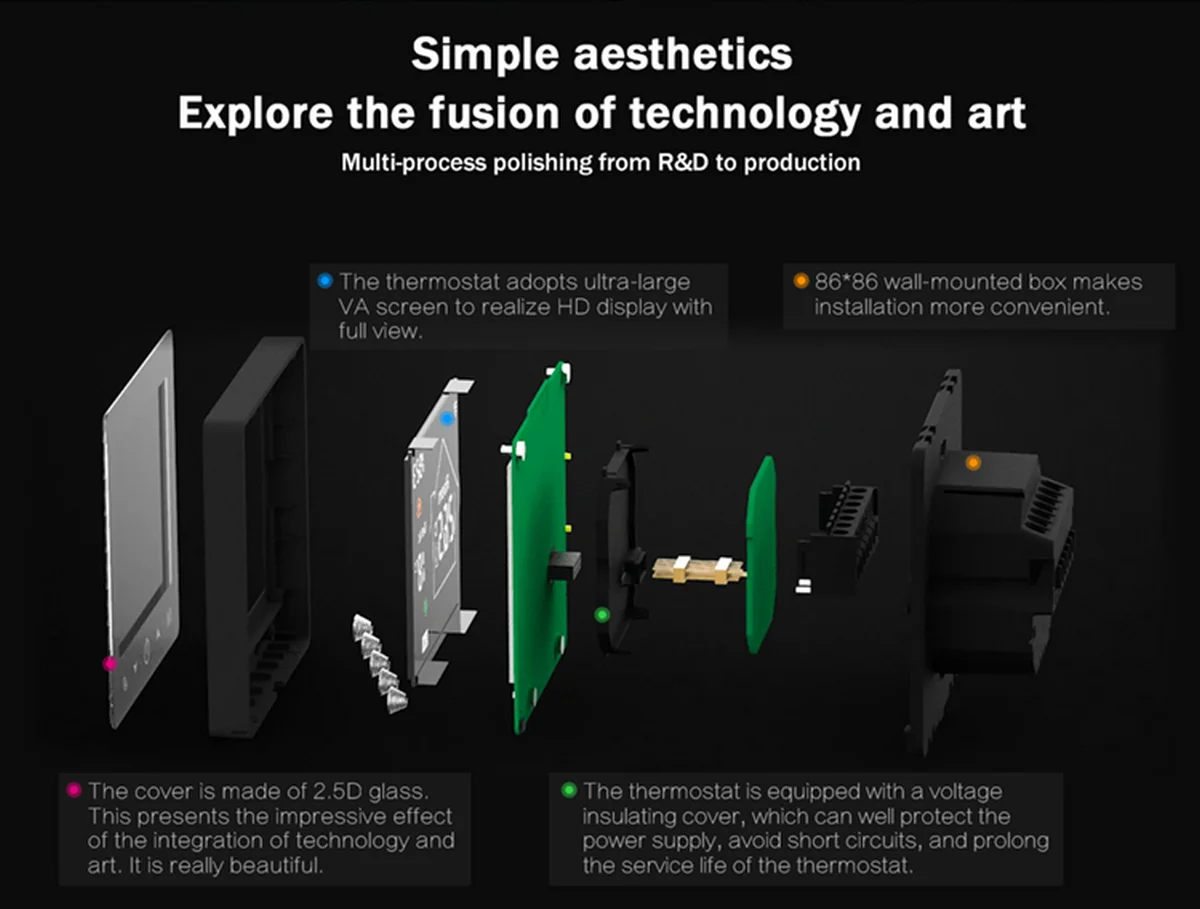 Simple aesthetics
Explore the fusion of technology and art
Multi-process polishing from R&D to production

The thermostat adopts ultra-large VA screen to realize HD display with full view.

86*86 wall-mounted box makes installation more convenient.

The cover is made of 2.5D glass. This presents the impressive effect of the integration of technology and art. It is really beautiful.

The thermostat is equipped with a voltage insulating cover, which can well protect the power supply, avoid short circuits, and prolong the service life of the thermostat.