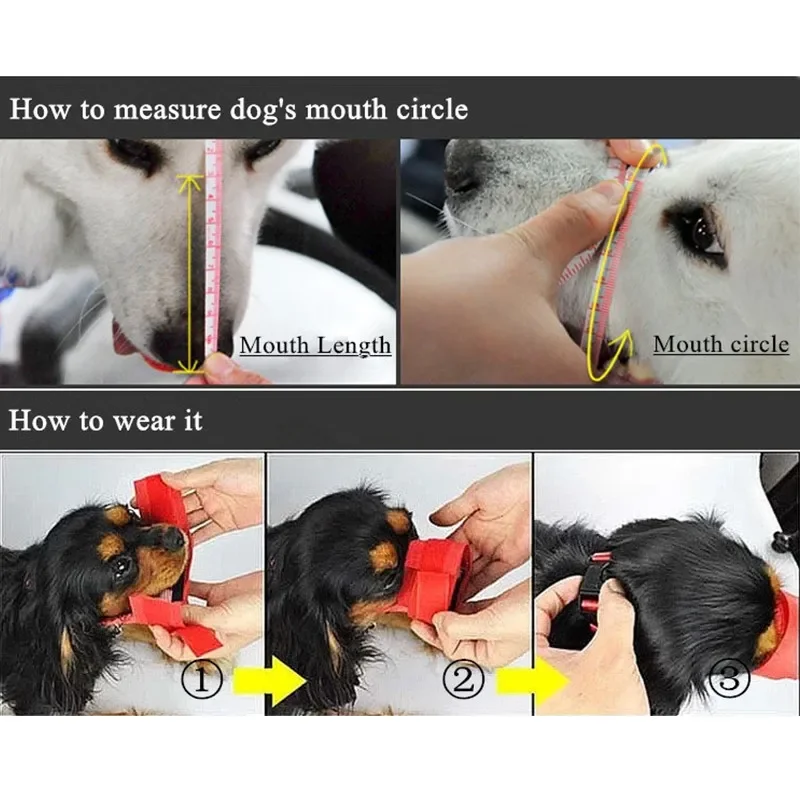 How to measure dog's mouth circle

Mouth Length

Mouth circle

How to wear it

①

②

③