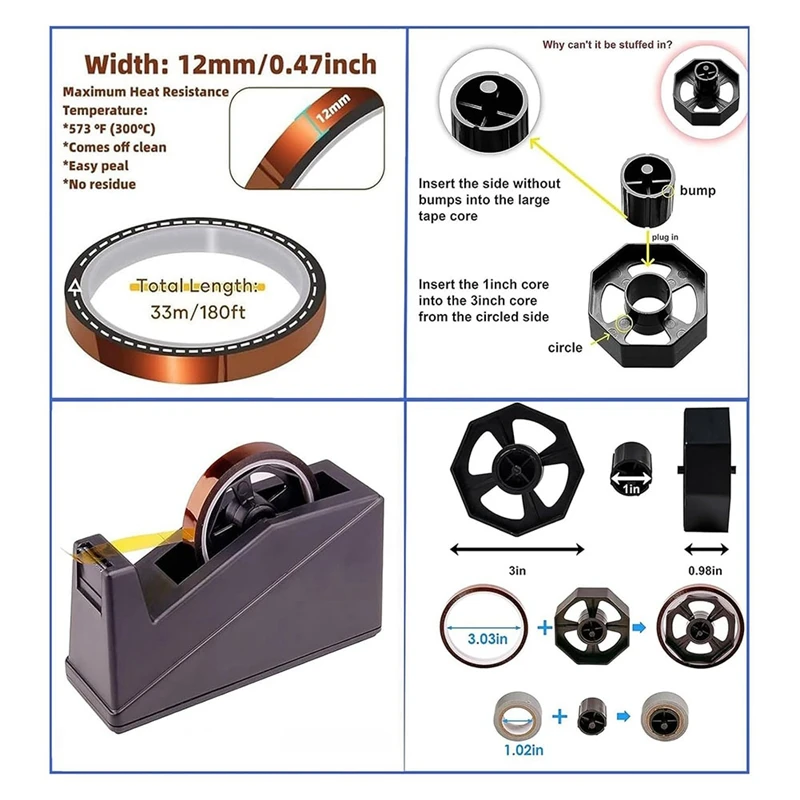 Width: 12mm/0.47inch

Maximum Heat Resistance Temperature:
*573 ℉ (300℃)
*Comes off clean
*Easy peal
*No residue

12mm

Total Length:
33m/180ft

Why can't it be stuffed in?

Insert the side without bumps into the large tape core

bump

plug in

Insert the 1inch core into the 3inch core from the circled side

circle

1in

3in

0.98in

3.03in

1.02in