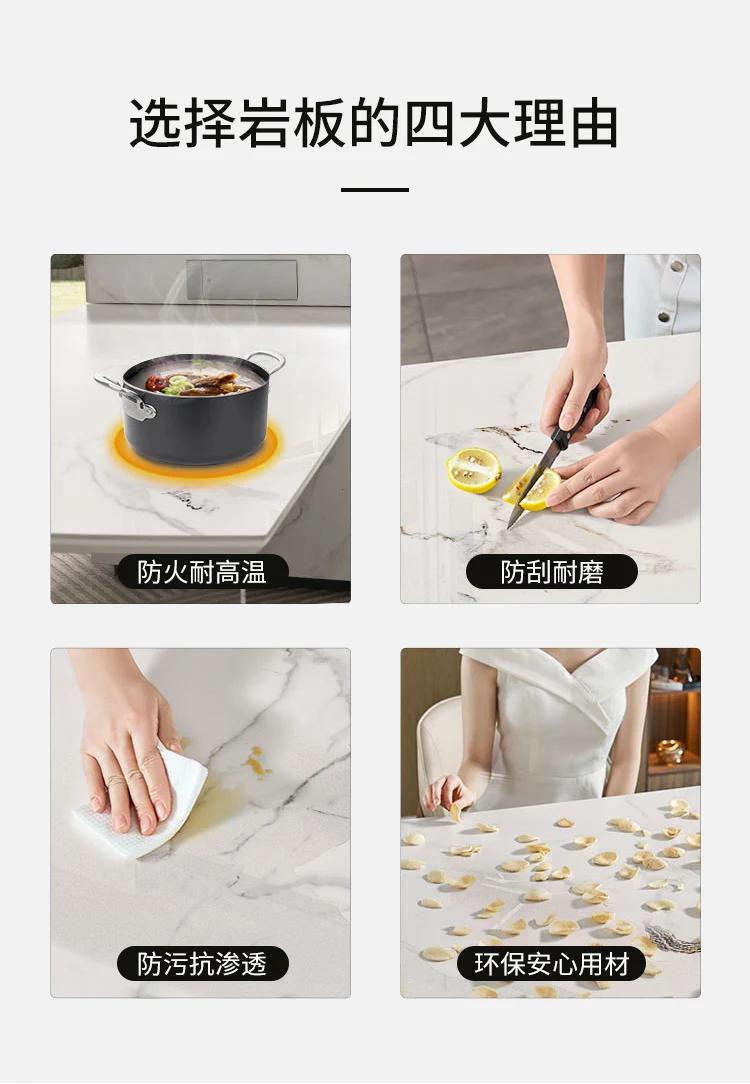 选择岩板的四大理由

防火耐高温

防刮耐磨

防污抗渗透

环保安心用材